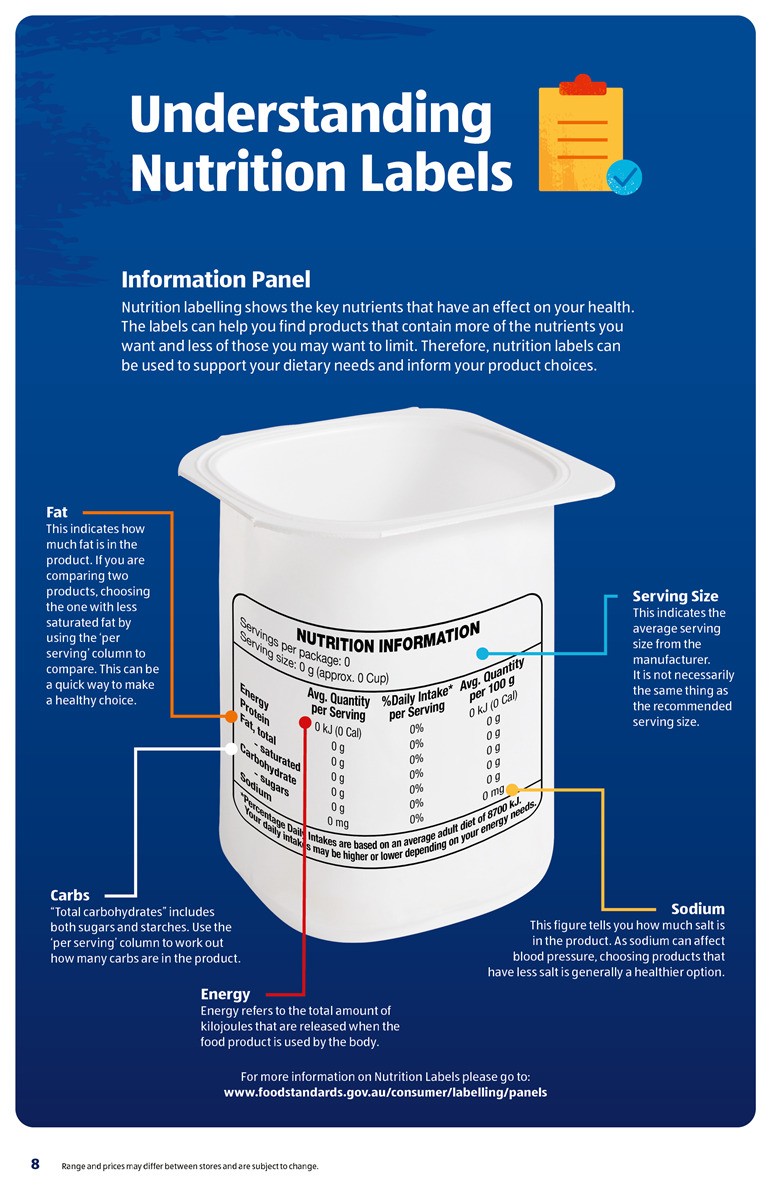 Understanding Nutrition Labels

Information Panel

Nutrition labelling shows the key nutrients that have an effect on your health. The labels can help you find products that contain more of the nutrients you want and less of those you may want to limit. Therefore, nutrition labels can be used to support your dietary needs and inform your product choices.

Fat
This indicates how much fat is in the product. If you are comparing two products, choosing the one with less saturated fat by using the 'per serving' column to compare. This can be a quick way to make a healthy choice.

NUTRITION INFORMATION
Servings per package: 0
Serving size: 0 g (approx. 0 Cup)

| | Avg. Quantity per Serving | %Daily Intake* per Serving | Avg. Quantity per 100 g |
|---|---|---|---|
| Energy | 0 kJ (0 Cal) | 0% | 0 kJ (0 Cal) |
| Protein | 0 g | 0% | 0 g |
| Fat, total | 0 g | 0% | 0 g |
| - saturated | 0 g | 0% | 0 g |
| Carbohydrate | 0 g | 0% | 0 g |
| - sugars | 0 g | 0% | 0 g |
| Sodium | 0 mg | 0% | 0 mg |

*Percentage Daily Intakes are based on an average adult diet of 8700 kJ. Your daily intakes may be higher or lower depending on your energy needs.

Serving Size
This indicates the average serving size from the manufacturer. It is not necessarily the same thing as the recommended serving size.

Carbs
"Total carbohydrates" includes both sugars and starches. Use the 'per serving' column to work out how many carbs are in the product.

Sodium
This figure tells you how much salt is in the product. As sodium can affect blood pressure, choosing products that have less salt is generally a healthier option.

Energy
Energy refers to the total amount of kilojoules that are released when the food product is used by the body.

For more information on Nutrition Labels please go to:
www.foodstandards.gov.au/consumer/labelling/panels

8 Range and prices may differ between stores and are subject to change.