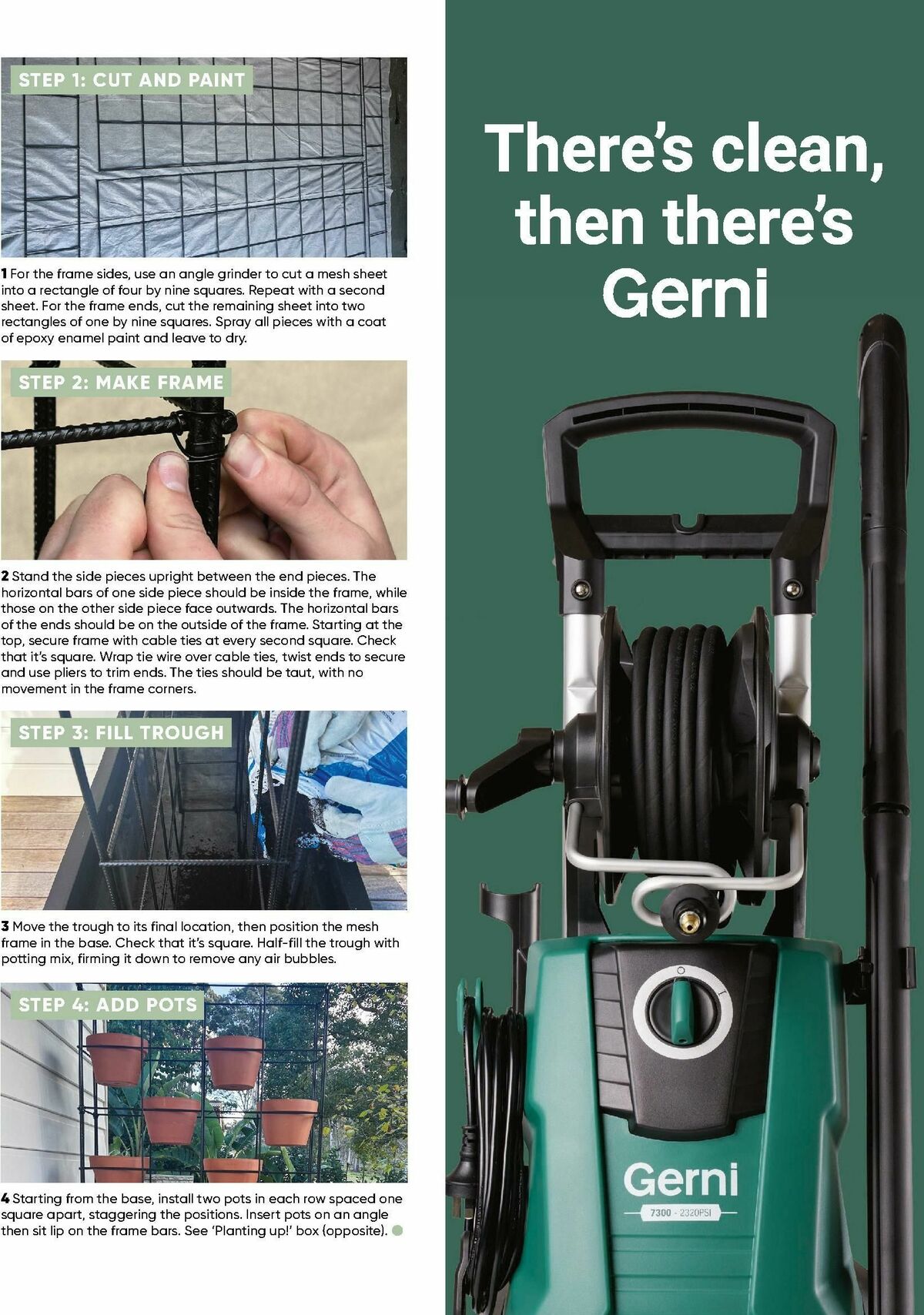 STEP 1: CUT AND PAINT

**1** For the frame sides, use an angle grinder to cut a mesh sheet into a rectangle of four by nine squares. Repeat with a second sheet. For the frame ends, cut the remaining sheet into two rectangles of one by nine squares. Spray all pieces with a coat of epoxy enamel paint and leave to dry.

STEP 2: MAKE FRAME

**2** Stand the side pieces upright between the end pieces. The horizontal bars of one side piece should be inside the frame, while those on the other side piece face outwards. The horizontal bars of the ends should be on the outside of the frame. Starting at the top, secure frame with cable ties at every second square. Check that it's square. Wrap tie wire over cable ties, twist ends to secure and use pliers to trim ends. The ties should be taut, with no movement in the frame corners.

STEP 3: FILL TROUGH

**3** Move the trough to its final location, then position the mesh frame in the base. Check that it's square. Half-fill the trough with potting mix, firming it down to remove any air bubbles.

STEP 4: ADD POTS

**4** Starting from the base, install two pots in each row spaced one square apart, staggering the positions. Insert pots on an angle then sit lip on the frame bars. See 'Planting up!' box (opposite).

There's clean, then there's Gerni

Gerni
7300 - 2320PSI