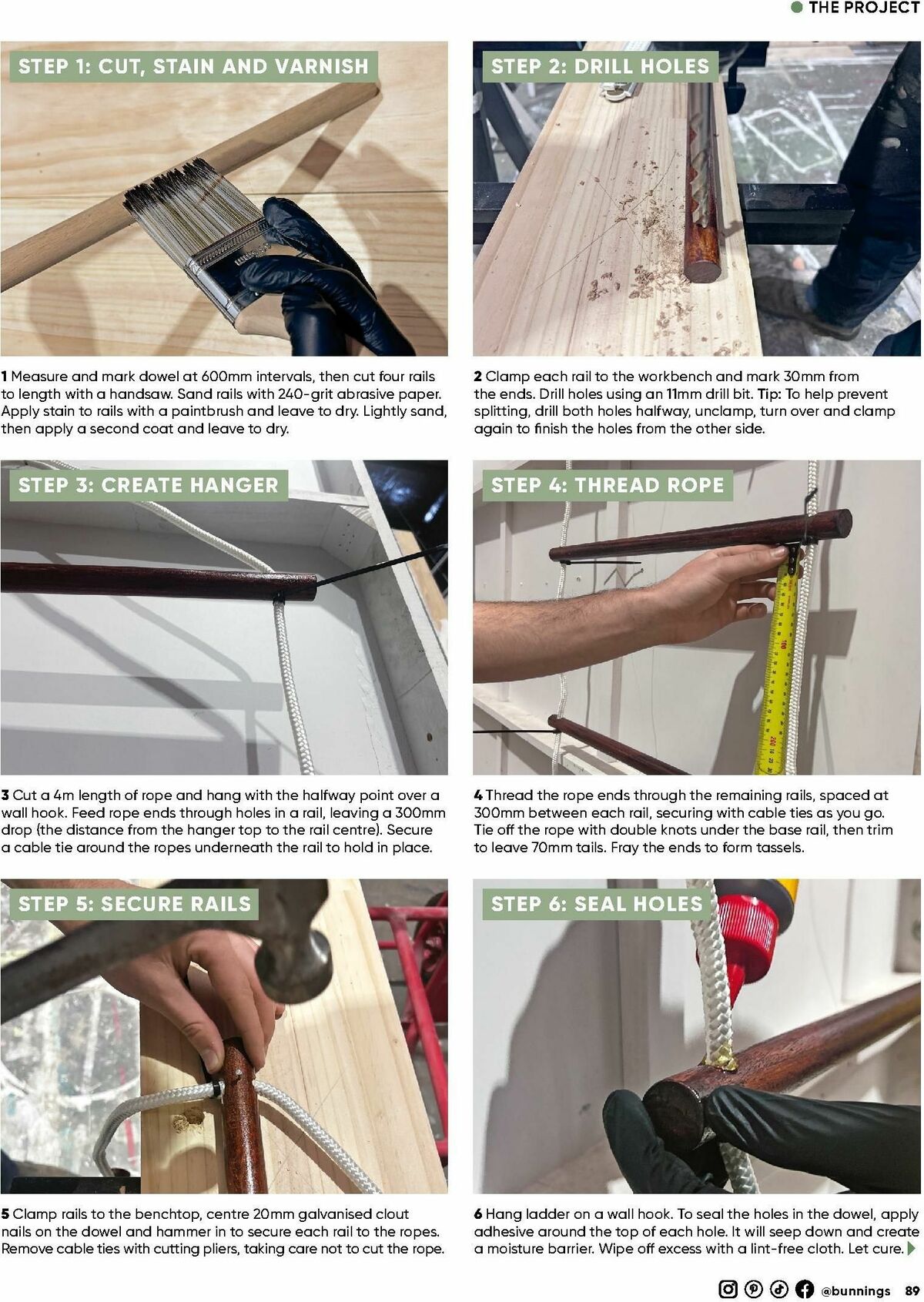 THE PROJECT

STEP 1: CUT, STAIN AND VARNISH

1 Measure and mark dowel at 600mm intervals, then cut four rails to length with a handsaw. Sand rails with 240-grit abrasive paper. Apply stain to rails with a paintbrush and leave to dry. Lightly sand, then apply a second coat and leave to dry.

STEP 2: DRILL HOLES

2 Clamp each rail to the workbench and mark 30mm from the ends. Drill holes using an 11mm drill bit. Tip: To help prevent splitting, drill both holes halfway, unclamp, turn over and clamp again to finish the holes from the other side.

STEP 3: CREATE HANGER

3 Cut a 4m length of rope and hang with the halfway point over a wall hook. Feed rope ends through holes in a rail, leaving a 300mm drop (the distance from the hanger top to the rail centre). Secure a cable tie around the ropes underneath the rail to hold in place.

STEP 4: THREAD ROPE

4 Thread the rope ends through the remaining rails, spaced at 300mm between each rail, securing with cable ties as you go. Tie off the rope with double knots under the base rail, then trim to leave 70mm tails. Fray the ends to form tassels.

STEP 5: SECURE RAILS

5 Clamp rails to the benchtop, centre 20mm galvanised clout nails on the dowel and hammer in to secure each rail to the ropes. Remove cable ties with cutting pliers, taking care not to cut the rope.

STEP 6: SEAL HOLES

6 Hang ladder on a wall hook. To seal the holes in the dowel, apply adhesive around the top of each hole. It will seep down and create a moisture barrier. Wipe off excess with a lint-free cloth. Let cure.

@bunnings 89