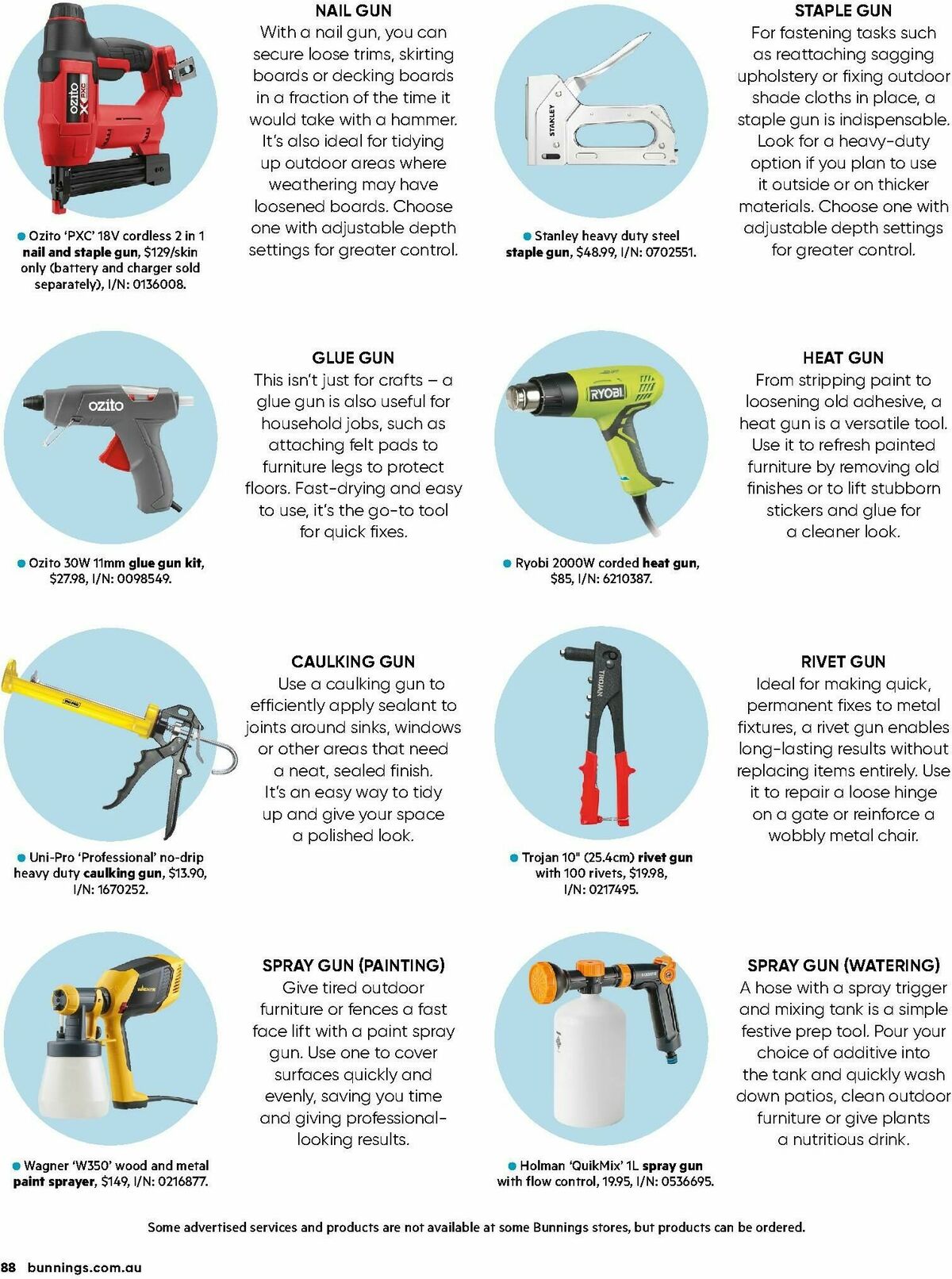 ozito PXC

Ozito 'PXC' 18V cordless 2 in 1 nail and staple gun, $129/skin only (battery and charger sold separately), I/N: 0136008.

NAIL GUN
With a nail gun, you can secure loose trims, skirting boards or decking boards in a fraction of the time it would take with a hammer. It's also ideal for tidying up outdoor areas where weathering may have loosened boards. Choose one with adjustable depth settings for greater control.

STANLEY

Stanley heavy duty steel staple gun, $48.99, I/N: 0702551.

STAPLE GUN
For fastening tasks such as reattaching sagging upholstery or fixing outdoor shade cloths in place, a staple gun is indispensable. Look for a heavy-duty option if you plan to use it outside or on thicker materials. Choose one with adjustable depth settings for greater control.

ozito

Ozito 30W 11mm glue gun kit, $27.98, I/N: 0098549.

GLUE GUN
This isn't just for crafts – a glue gun is also useful for household jobs, such as attaching felt pads to furniture legs to protect floors. Fast-drying and easy to use, it's the go-to tool for quick fixes.

RYOBI

Ryobi 2000W corded heat gun, $85, I/N: 6210387.

HEAT GUN
From stripping paint to loosening old adhesive, a heat gun is a versatile tool. Use it to refresh painted furniture by removing old finishes or to lift stubborn stickers and glue for a cleaner look.

Uni-Pro 'Professional' no-drip heavy duty caulking gun, $13.90, I/N: 1670252.

CAULKING GUN
Use a caulking gun to efficiently apply sealant to joints around sinks, windows or other areas that need a neat, sealed finish. It's an easy way to tidy up and give your space a polished look.

TROJAN

Trojan 10" (25.4cm) rivet gun with 100 rivets, $19.98, I/N: 0217495.

RIVET GUN
Ideal for making quick, permanent fixes to metal fixtures, a rivet gun enables long-lasting results without replacing items entirely. Use it to repair a loose hinge on a gate or reinforce a wobbly metal chair.

WAGNER

Wagner 'W350' wood and metal paint sprayer, $149, I/N: 0216877.

SPRAY GUN (PAINTING)
Give tired outdoor furniture or fences a fast face lift with a paint spray gun. Use one to cover surfaces quickly and evenly, saving you time and giving professional-looking results.

Holman 'QuikMix' 1L spray gun with flow control, 19.95, I/N: 0536695.

SPRAY GUN (WATERING)
A hose with a spray trigger and mixing tank is a simple festive prep tool. Pour your choice of additive into the tank and quickly wash down patios, clean outdoor furniture or give plants a nutritious drink.

Some advertised services and products are not available at some Bunnings stores, but products can be ordered.

88 bunnings.com.au