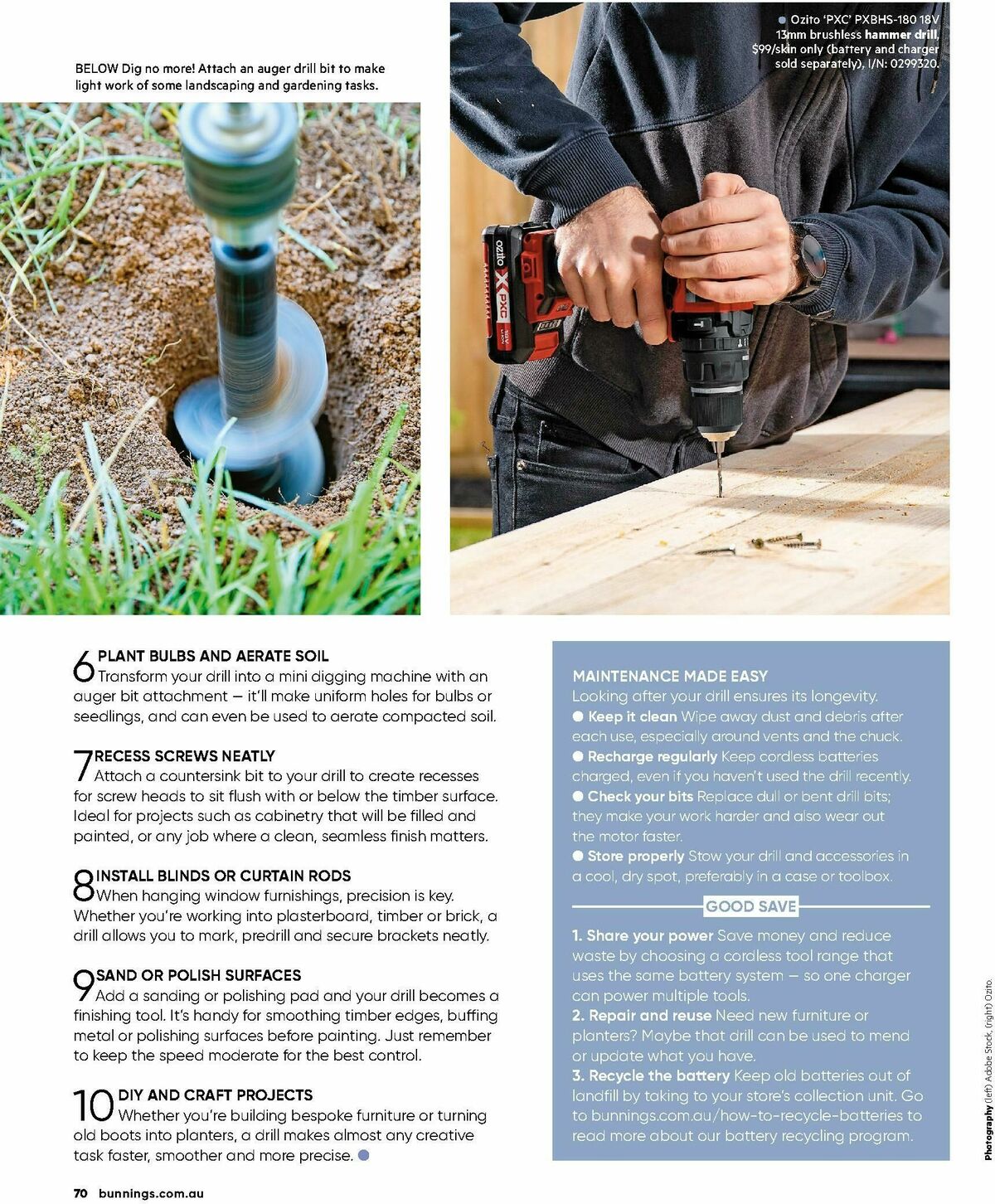 BELOW Dig no more! Attach an auger drill bit to make light work of some landscaping and gardening tasks.

● Ozito 'PXC' PXBHS-180 18V 13mm brushless hammer drill, $99/skin only (battery and charger sold separately), I/N: 0299320.

ozito PXC

6 PLANT BULBS AND AERATE SOIL
Transform your drill into a mini digging machine with an auger bit attachment – it'll make uniform holes for bulbs or seedlings, and can even be used to aerate compacted soil.

7 RECESS SCREWS NEATLY
Attach a countersink bit to your drill to create recesses for screw heads to sit flush with or below the timber surface. Ideal for projects such as cabinetry that will be filled and painted, or any job where a clean, seamless finish matters.

8 INSTALL BLINDS OR CURTAIN RODS
When hanging window furnishings, precision is key. Whether you're working into plasterboard, timber or brick, a drill allows you to mark, predrill and secure brackets neatly.

9 SAND OR POLISH SURFACES
Add a sanding or polishing pad and your drill becomes a finishing tool. It's handy for smoothing timber edges, buffing metal or polishing surfaces before painting. Just remember to keep the speed moderate for the best control.

10 DIY AND CRAFT PROJECTS
Whether you're building bespoke furniture or turning old boots into planters, a drill makes almost any creative task faster, smoother and more precise. ●

MAINTENANCE MADE EASY
Looking after your drill ensures its longevity.
● Keep it clean Wipe away dust and debris after each use, especially around vents and the chuck.
● Recharge regularly Keep cordless batteries charged, even if you haven't used the drill recently.
● Check your bits Replace dull or bent drill bits; they make your work harder and also wear out the motor faster.
● Store properly Stow your drill and accessories in a cool, dry spot, preferably in a case or toolbox.

GOOD SAVE
1. Share your power Save money and reduce waste by choosing a cordless tool range that uses the same battery system – so one charger can power multiple tools.
2. Repair and reuse Need new furniture or planters? Maybe that drill can be used to mend or update what you have.
3. Recycle the battery Keep old batteries out of landfill by taking to your store's collection unit. Go to bunnings.com.au/how-to-recycle-batteries to read more about our battery recycling program.

Photography (left) Adobe Stock, (right) Ozito.

70 bunnings.com.au