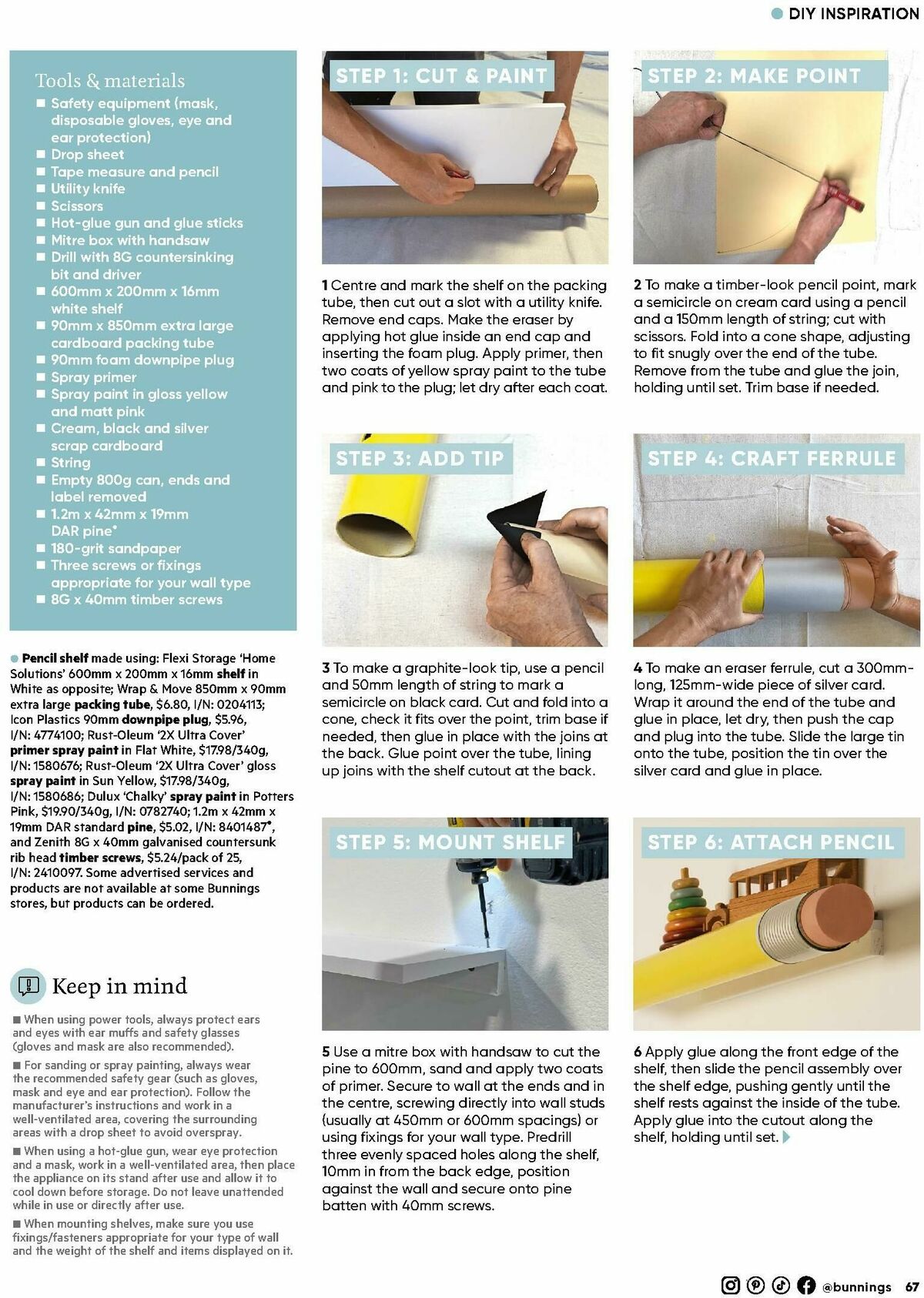 DIY INSPIRATION

Tools & materials
■ Safety equipment (mask, disposable gloves, eye and ear protection)
■ Drop sheet
■ Tape measure and pencil
■ Utility knife
■ Scissors
■ Hot-glue gun and glue sticks
■ Mitre box with handsaw
■ Drill with 8G countersinking bit and driver
■ 600mm x 200mm x 16mm white shelf
■ 90mm x 850mm extra large cardboard packing tube
■ 90mm foam downpipe plug
■ Spray primer
■ Spray paint in gloss yellow and matt pink
■ Cream, black and silver scrap cardboard
■ String
■ Empty 800g can, ends and label removed
■ 1.2m x 42mm x 19mm DAR pine*
■ 180-grit sandpaper
■ Three screws or fixings appropriate for your wall type
■ 8G x 40mm timber screws

Pencil shelf made using: Flexi Storage 'Home Solutions' 600mm x 200mm x 16mm shelf in White as opposite; Wrap & Move 850mm x 90mm extra large packing tube, $6.80, I/N: 0204113; Icon Plastics 90mm downpipe plug, $5.96, I/N: 4774100; Rust-Oleum '2X Ultra Cover' primer spray paint in Flat White, $17.98/340g, I/N: 1580676; Rust-Oleum '2X Ultra Cover' gloss spray paint in Sun Yellow, $17.98/340g, I/N: 1580686; Dulux 'Chalky' spray paint in Potters Pink, $19.90/340g, I/N: 0782740; 1.2m x 42mm x 19mm DAR standard pine, $5.02, I/N: 8401487*, and Zenith 8G x 40mm galvanised countersunk rib head timber screws, $5.24/pack of 25, I/N: 2410097. Some advertised services and products are not available at some Bunnings stores, but products can be ordered.

Keep in mind
■ When using power tools, always protect ears and eyes with ear muffs and safety glasses (gloves and mask are also recommended).
■ For sanding or spray painting, always wear the recommended safety gear (such as gloves, mask and eye and ear protection). Follow the manufacturer's instructions and work in a well-ventilated area, covering the surrounding areas with a drop sheet to avoid overspray.
■ When using a hot-glue gun, wear eye protection and a mask, work in a well-ventilated area, then place the appliance on its stand after use and allow it to cool down before storage. Do not leave unattended while in use or directly after use.
■ When mounting shelves, make sure you use fixings/fasteners appropriate for your type of wall and the weight of the shelf and items displayed on it.

STEP 1: CUT & PAINT

1 Centre and mark the shelf on the packing tube, then cut out a slot with a utility knife. Remove end caps. Make the eraser by applying hot glue inside an end cap and inserting the foam plug. Apply primer, then two coats of yellow spray paint to the tube and pink to the plug; let dry after each coat.

STEP 2: MAKE POINT

2 To make a timber-look pencil point, mark a semicircle on cream card using a pencil and a 150mm length of string; cut with scissors. Fold into a cone shape, adjusting to fit snugly over the end of the tube. Remove from the tube and glue the join, holding until set. Trim base if needed.

STEP 3: ADD TIP

3 To make a graphite-look tip, use a pencil and 50mm length of string to mark a semicircle on black card. Cut and fold into a cone, check it fits over the point, trim base if needed, then glue in place with the joins at the back. Glue point over the tube, lining up joins with the shelf cutout at the back.

STEP 4: CRAFT FERRULE

4 To make an eraser ferrule, cut a 300mm-long, 125mm-wide piece of silver card. Wrap it around the end of the tube and glue in place, let dry, then push the cap and plug into the tube. Slide the large tin onto the tube, position the tin over the silver card and glue in place.

STEP 5: MOUNT SHELF

5 Use a mitre box with handsaw to cut the pine to 600mm, sand and apply two coats of primer. Secure to wall at the ends and in the centre, screwing directly into wall studs (usually at 450mm or 600mm spacings) or using fixings for your wall type. Predrill three evenly spaced holes along the shelf, 10mm in from the back edge, position against the wall and secure onto pine batten with 40mm screws.

STEP 6: ATTACH PENCIL

6 Apply glue along the front edge of the shelf, then slide the pencil assembly over the shelf edge, pushing gently until the shelf rests against the inside of the tube. Apply glue into the cutout along the shelf, holding until set.

@bunnings 67