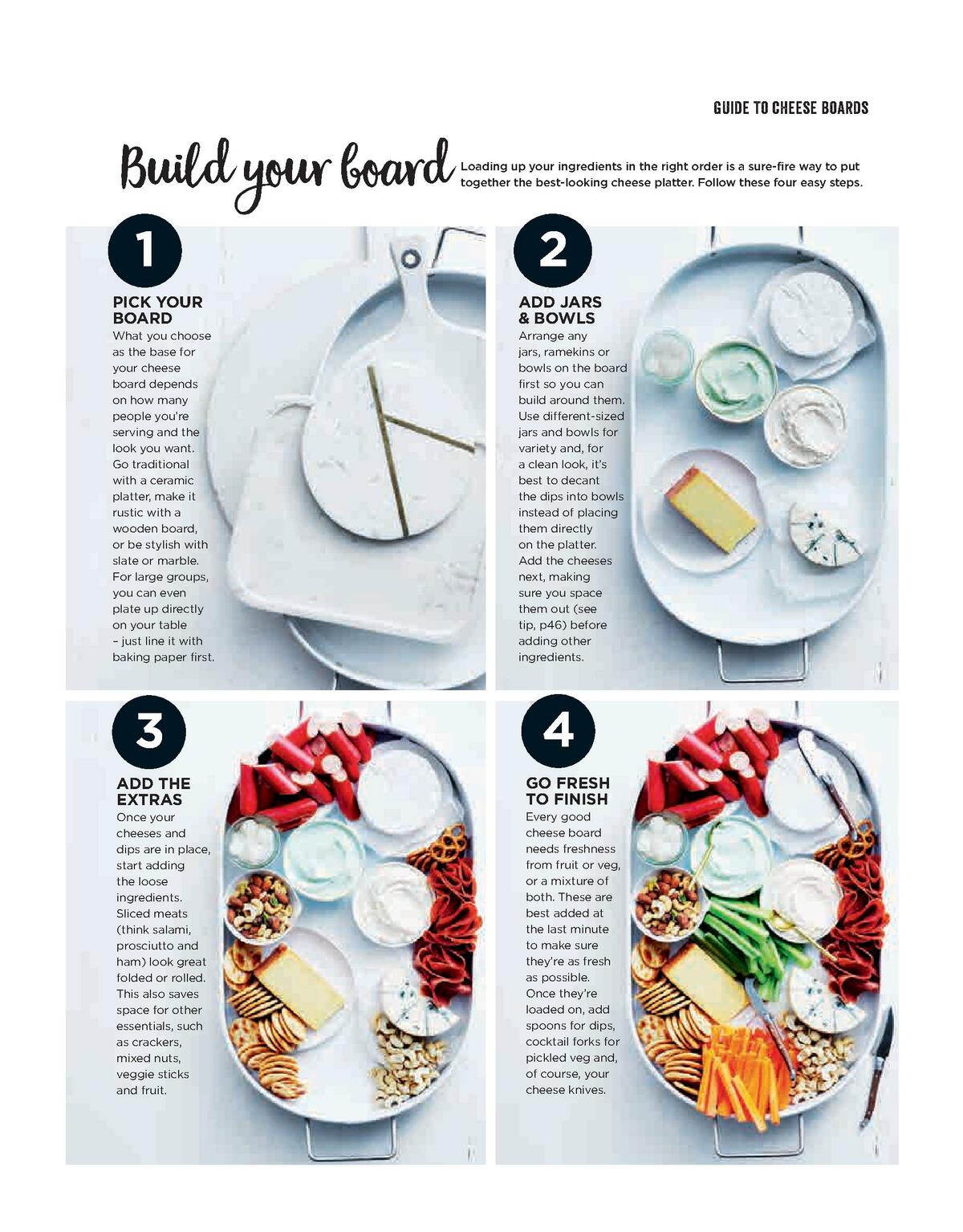 GUIDE TO CHEESE BOARDS

Build your board

Loading up your ingredients in the right order is a sure-fire way to put together the best-looking cheese platter. Follow these four easy steps.

1

PICK YOUR BOARD

What you choose as the base for your cheese board depends on how many people you're serving and the look you want. Go traditional with a ceramic platter, make it rustic with a wooden board, or be stylish with slate or marble. For large groups, you can even plate up directly on your table – just line it with baking paper first.

2

ADD JARS & BOWLS

Arrange any jars, ramekins or bowls on the board first so you can build around them. Use different-sized jars and bowls for variety and, for a clean look, it's best to decant the dips into bowls instead of placing them directly on the platter. Add the cheeses next, making sure you space them out (see tip, p46) before adding other ingredients.

3

ADD THE EXTRAS

Once your cheeses and dips are in place, start adding the loose ingredients. Sliced meats (think salami, prosciutto and ham) look great folded or rolled. This also saves space for other essentials, such as crackers, mixed nuts, veggie sticks and fruit.

4

GO FRESH TO FINISH

Every good cheese board needs freshness from fruit or veg, or a mixture of both. These are best added at the last minute to make sure they're as fresh as possible. Once they're loaded on, add spoons for dips, cocktail forks for pickled veg and, of course, your cheese knives.