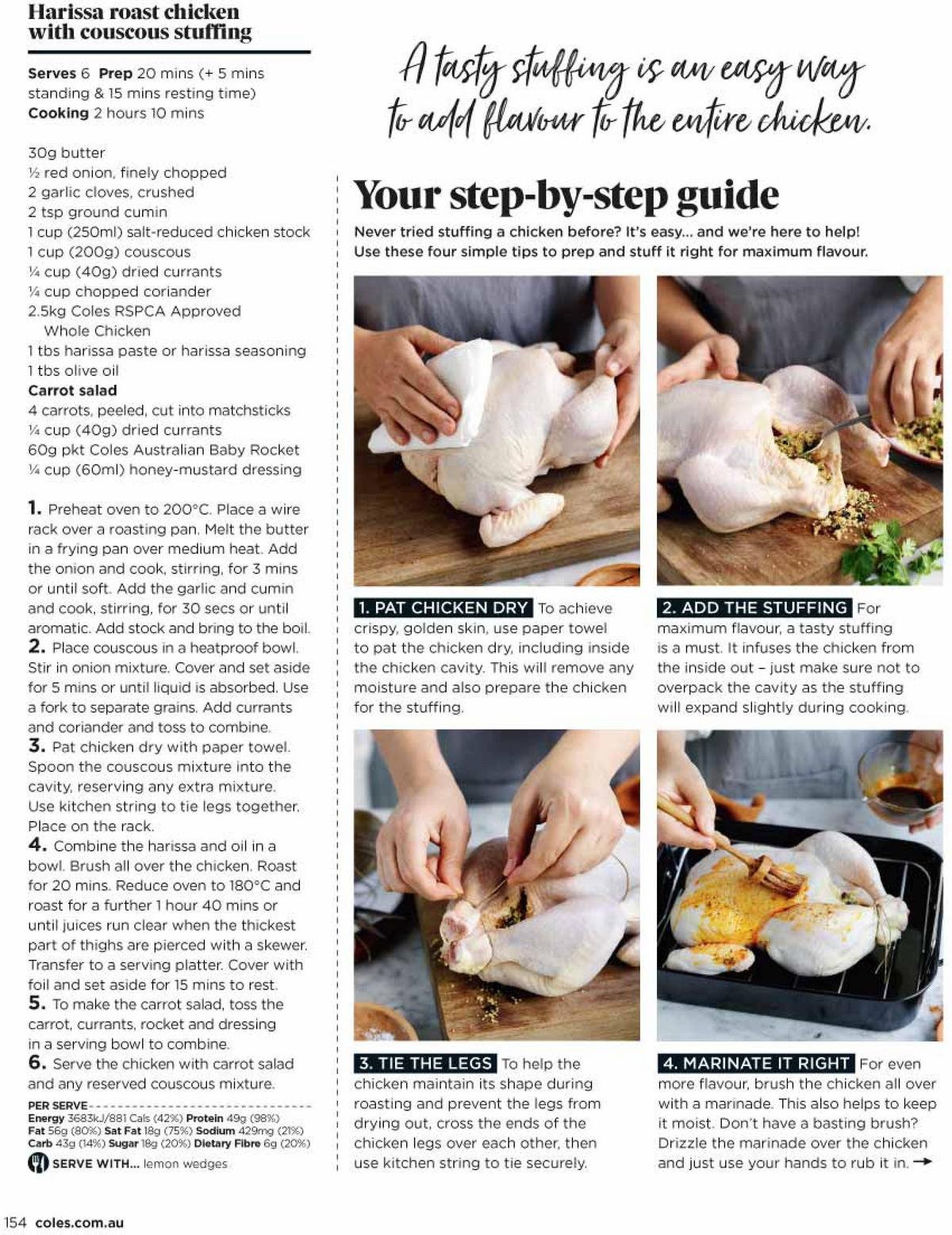 Harissa roast chicken with couscous stuffing

Serves 6 Prep 20 mins (+ 5 mins standing & 15 mins resting time) Cooking 2 hours 10 mins

30g butter
½ red onion, finely chopped
2 garlic cloves, crushed
2 tsp ground cumin
1 cup (250ml) salt-reduced chicken stock
1 cup (200g) couscous
¼ cup (40g) dried currants
¼ cup chopped coriander
2.5kg Coles RSPCA Approved Whole Chicken
1 tbs harissa paste or harissa seasoning
1 tbs olive oil
Carrot salad
4 carrots, peeled, cut into matchsticks
¼ cup (40g) dried currants
60g pkt Coles Australian Baby Rocket
¼ cup (60ml) honey-mustard dressing

1. Preheat oven to 200°C. Place a wire rack over a roasting pan. Melt the butter in a frying pan over medium heat. Add the onion and cook, stirring, for 3 mins or until soft. Add the garlic and cumin and cook, stirring, for 30 secs or until aromatic. Add stock and bring to the boil.
2. Place couscous in a heatproof bowl. Stir in onion mixture. Cover and set aside for 5 mins or until liquid is absorbed. Use a fork to separate grains. Add currants and coriander and toss to combine.
3. Pat chicken dry with paper towel. Spoon the couscous mixture into the cavity, reserving any extra mixture. Use kitchen string to tie legs together. Place on the rack.
4. Combine the harissa and oil in a bowl. Brush all over the chicken. Roast for 20 mins. Reduce oven to 180°C and roast for a further 1 hour 40 mins or until juices run clear when the thickest part of thighs are pierced with a skewer. Transfer to a serving platter. Cover with foil and set aside for 15 mins to rest.
5. To make the carrot salad, toss the carrot, currants, rocket and dressing in a serving bowl to combine.
6. Serve the chicken with carrot salad and any reserved couscous mixture.

PER SERVE
Energy 3683kJ/881 Cals (42%) Protein 49g (98%) Fat 56g (80%) Sat Fat 18g (75%) Sodium 429mg (21%) Carb 43g (14%) Sugar 18g (20%) Dietary Fibre 6g (20%)

SERVE WITH... lemon wedges

A tasty stuffing is an easy way to add flavour to the entire chicken.

Your step-by-step guide

Never tried stuffing a chicken before? It's easy... and we're here to help! Use these four simple tips to prep and stuff it right for maximum flavour.

1. PAT CHICKEN DRY To achieve crispy, golden skin, use paper towel to pat the chicken dry, including inside the chicken cavity. This will remove any moisture and also prepare the chicken for the stuffing.

2. ADD THE STUFFING For maximum flavour, a tasty stuffing is a must. It infuses the chicken from the inside out – just make sure not to overpack the cavity as the stuffing will expand slightly during cooking.

3. TIE THE LEGS To help the chicken maintain its shape during roasting and prevent the legs from drying out, cross the ends of the chicken legs over each other, then use kitchen string to tie securely.

4. MARINATE IT RIGHT For even more flavour, brush the chicken all over with a marinade. This also helps to keep it moist. Don't have a basting brush? Drizzle the marinade over the chicken and just use your hands to rub it in. →

154 coles.com.au