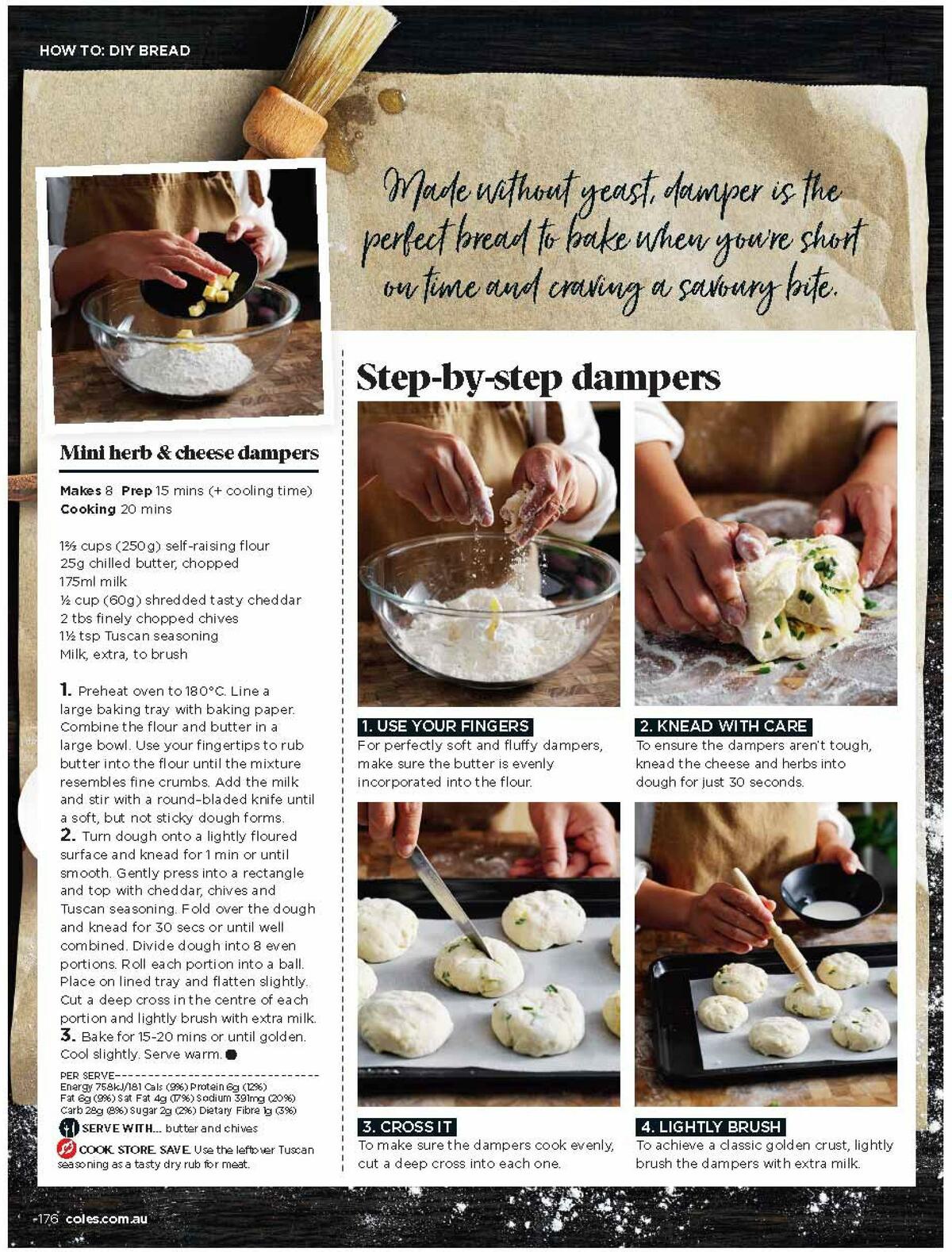 HOW TO: DIY BREAD

Made without yeast, damper is the perfect bread to bake when you're short on time and craving a savoury bite.

Mini herb & cheese dampers

Makes 8 Prep 15 mins (+ cooling time) Cooking 20 mins

1⅔ cups (250g) self-raising flour
25g chilled butter, chopped
175ml milk
½ cup (60g) shredded tasty cheddar
2 tbs finely chopped chives
1½ tsp Tuscan seasoning
Milk, extra, to brush

1. Preheat oven to 180°C. Line a large baking tray with baking paper. Combine the flour and butter in a large bowl. Use your fingertips to rub butter into the flour until the mixture resembles fine crumbs. Add the milk and stir with a round-bladed knife until a soft, but not sticky dough forms.
2. Turn dough onto a lightly floured surface and knead for 1 min or until smooth. Gently press into a rectangle and top with cheddar, chives and Tuscan seasoning. Fold over the dough and knead for 30 secs or until well combined. Divide dough into 8 even portions. Roll each portion into a ball. Place on lined tray and flatten slightly. Cut a deep cross in the centre of each portion and lightly brush with extra milk.
3. Bake for 15-20 mins or until golden. Cool slightly. Serve warm.

PER SERVE
Energy 758kJ/181 Cals (9%) Protein 6g (12%) Fat 6g (9%) Sat Fat 4g (17%) Sodium 391mg (20%) Carb 28g (8%) Sugar 2g (2%) Dietary Fibre 1g (3%)

SERVE WITH... butter and chives

COOK. STORE. SAVE. Use the leftover Tuscan seasoning as a tasty dry rub for meat.

Step-by-step dampers

1. USE YOUR FINGERS
For perfectly soft and fluffy dampers, make sure the butter is evenly incorporated into the flour.

2. KNEAD WITH CARE
To ensure the dampers aren't tough, knead the cheese and herbs into dough for just 30 seconds.

3. CROSS IT
To make sure the dampers cook evenly, cut a deep cross into each one.

4. LIGHTLY BRUSH
To achieve a classic golden crust, lightly brush the dampers with extra milk.

176 coles.com.au