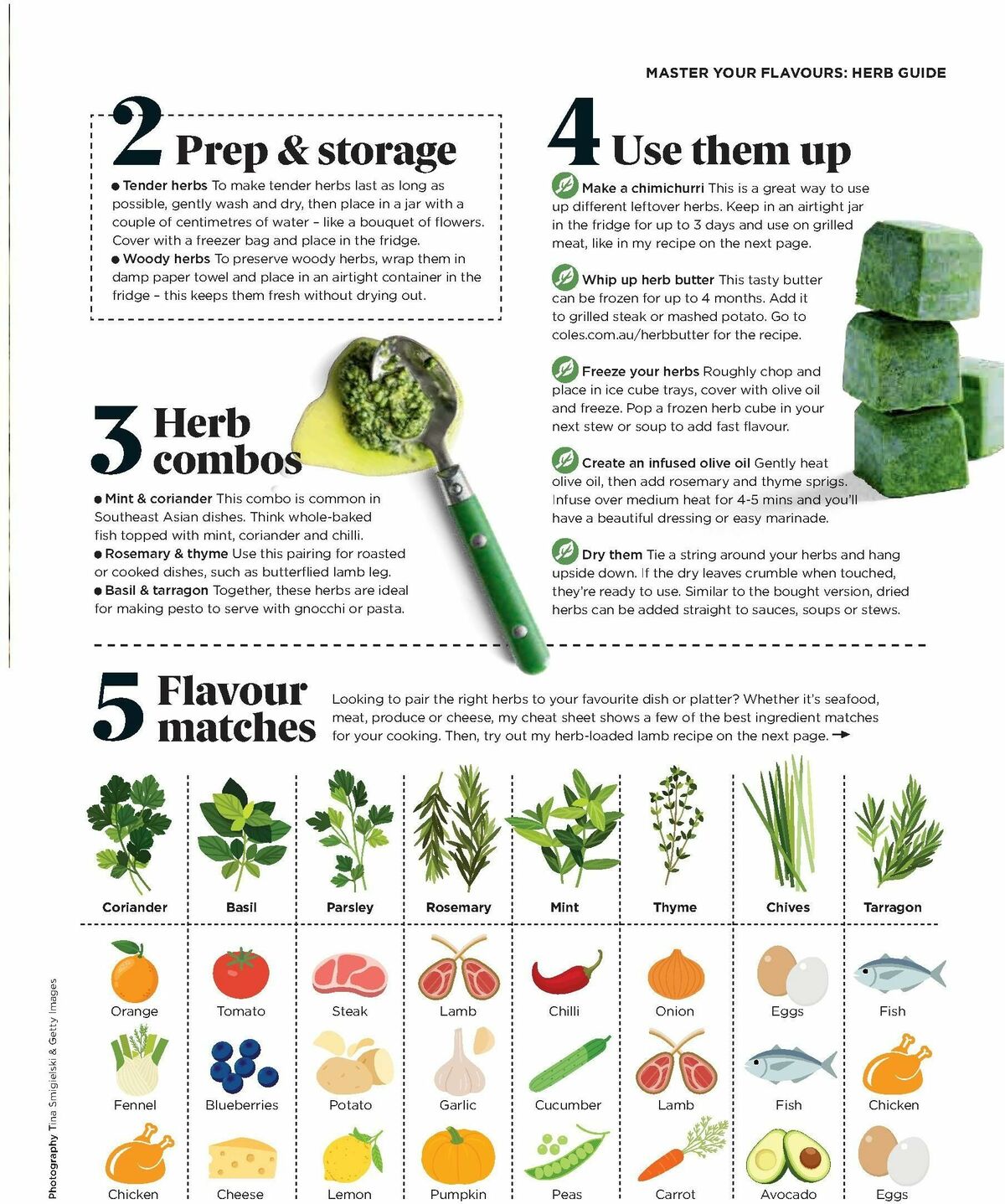 MASTER YOUR FLAVOURS: HERB GUIDE

2 Prep & storage

● Tender herbs To make tender herbs last as long as possible, gently wash and dry, then place in a jar with a couple of centimetres of water – like a bouquet of flowers. Cover with a freezer bag and place in the fridge.
● Woody herbs To preserve woody herbs, wrap them in damp paper towel and place in an airtight container in the fridge – this keeps them fresh without drying out.

3 Herb combos

● Mint & coriander This combo is common in Southeast Asian dishes. Think whole-baked fish topped with mint, coriander and chilli.
● Rosemary & thyme Use this pairing for roasted or cooked dishes, such as butterflied lamb leg.
● Basil & tarragon Together, these herbs are ideal for making pesto to serve with gnocchi or pasta.

4 Use them up

Make a chimichurri This is a great way to use up different leftover herbs. Keep in an airtight jar in the fridge for up to 3 days and use on grilled meat, like in my recipe on the next page.

Whip up herb butter This tasty butter can be frozen for up to 4 months. Add it to grilled steak or mashed potato. Go to coles.com.au/herbbutter for the recipe.

Freeze your herbs Roughly chop and place in ice cube trays, cover with olive oil and freeze. Pop a frozen herb cube in your next stew or soup to add fast flavour.

Create an infused olive oil Gently heat olive oil, then add rosemary and thyme sprigs. Infuse over medium heat for 4-5 mins and you'll have a beautiful dressing or easy marinade.

Dry them Tie a string around your herbs and hang upside down. If the dry leaves crumble when touched, they're ready to use. Similar to the bought version, dried herbs can be added straight to sauces, soups or stews.

5 Flavour matches

Looking to pair the right herbs to your favourite dish or platter? Whether it's seafood, meat, produce or cheese, my cheat sheet shows a few of the best ingredient matches for your cooking. Then, try out my herb-loaded lamb recipe on the next page. →

| Coriander | Basil | Parsley | Rosemary | Mint | Thyme | Chives | Tarragon |
|---|---|---|---|---|---|---|---|
| Orange | Tomato | Steak | Lamb | Chilli | Onion | Eggs | Fish |
| Fennel | Blueberries | Potato | Garlic | Cucumber | Lamb | Fish | Chicken |
| Chicken | Cheese | Lemon | Pumpkin | Peas | Carrot | Avocado | Eggs |

Photography Tina Smigielski & Getty Images