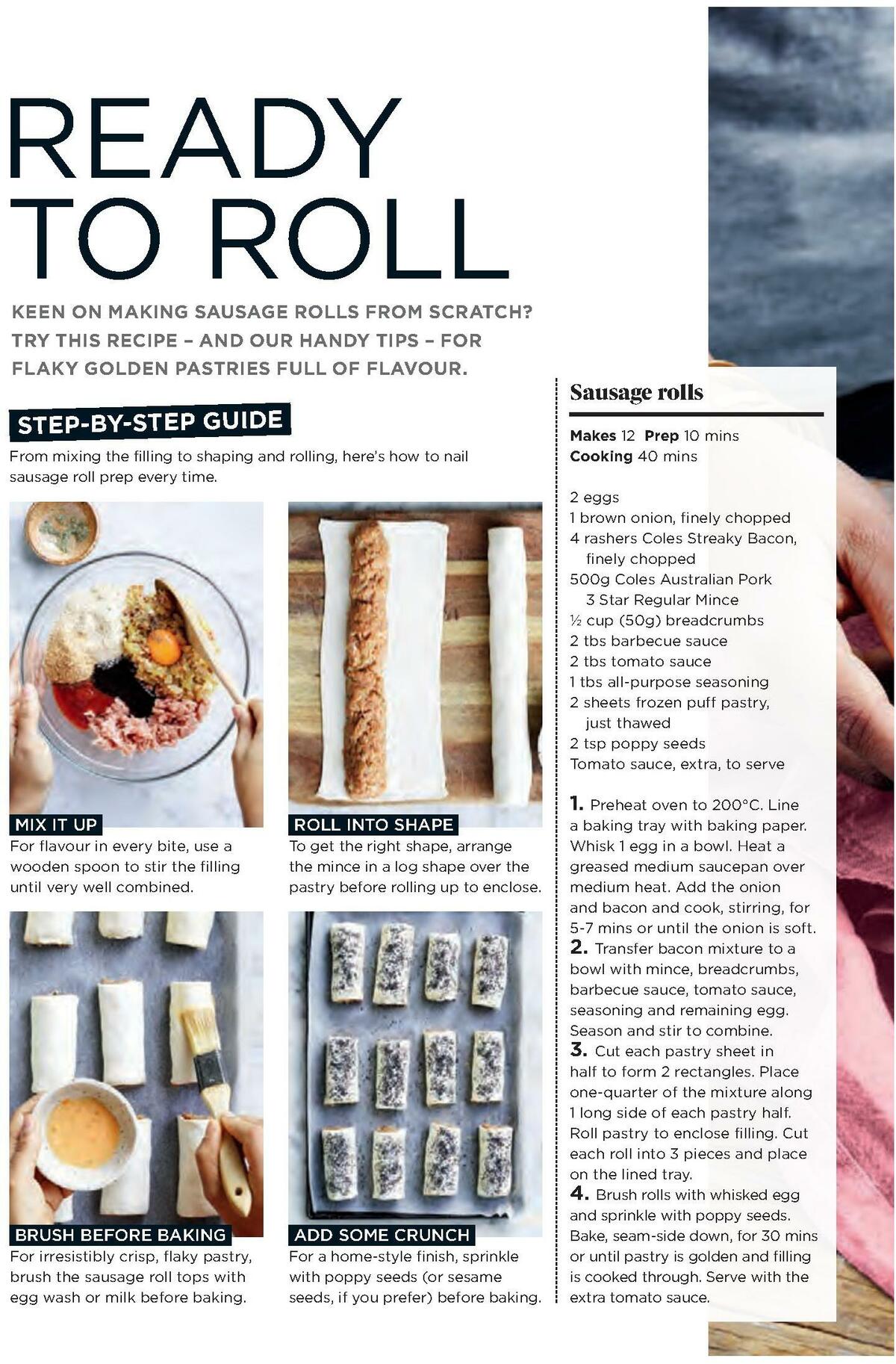 READY TO ROLL

KEEN ON MAKING SAUSAGE ROLLS FROM SCRATCH? TRY THIS RECIPE – AND OUR HANDY TIPS – FOR FLAKY GOLDEN PASTRIES FULL OF FLAVOUR.

STEP-BY-STEP GUIDE

From mixing the filling to shaping and rolling, here's how to nail sausage roll prep every time.

MIX IT UP
For flavour in every bite, use a wooden spoon to stir the filling until very well combined.

ROLL INTO SHAPE
To get the right shape, arrange the mince in a log shape over the pastry before rolling up to enclose.

BRUSH BEFORE BAKING
For irresistibly crisp, flaky pastry, brush the sausage roll tops with egg wash or milk before baking.

ADD SOME CRUNCH
For a home-style finish, sprinkle with poppy seeds (or sesame seeds, if you prefer) before baking.

Sausage rolls

Makes 12 Prep 10 mins
Cooking 40 mins

2 eggs
1 brown onion, finely chopped
4 rashers Coles Streaky Bacon, finely chopped
500g Coles Australian Pork 3 Star Regular Mince
½ cup (50g) breadcrumbs
2 tbs barbecue sauce
2 tbs tomato sauce
1 tbs all-purpose seasoning
2 sheets frozen puff pastry, just thawed
2 tsp poppy seeds
Tomato sauce, extra, to serve

1. Preheat oven to 200°C. Line a baking tray with baking paper. Whisk 1 egg in a bowl. Heat a greased medium saucepan over medium heat. Add the onion and bacon and cook, stirring, for 5-7 mins or until the onion is soft.
2. Transfer bacon mixture to a bowl with mince, breadcrumbs, barbecue sauce, tomato sauce, seasoning and remaining egg. Season and stir to combine.
3. Cut each pastry sheet in half to form 2 rectangles. Place one-quarter of the mixture along 1 long side of each pastry half. Roll pastry to enclose filling. Cut each roll into 3 pieces and place on the lined tray.
4. Brush rolls with whisked egg and sprinkle with poppy seeds. Bake, seam-side down, for 30 mins or until pastry is golden and filling is cooked through. Serve with the extra tomato sauce.