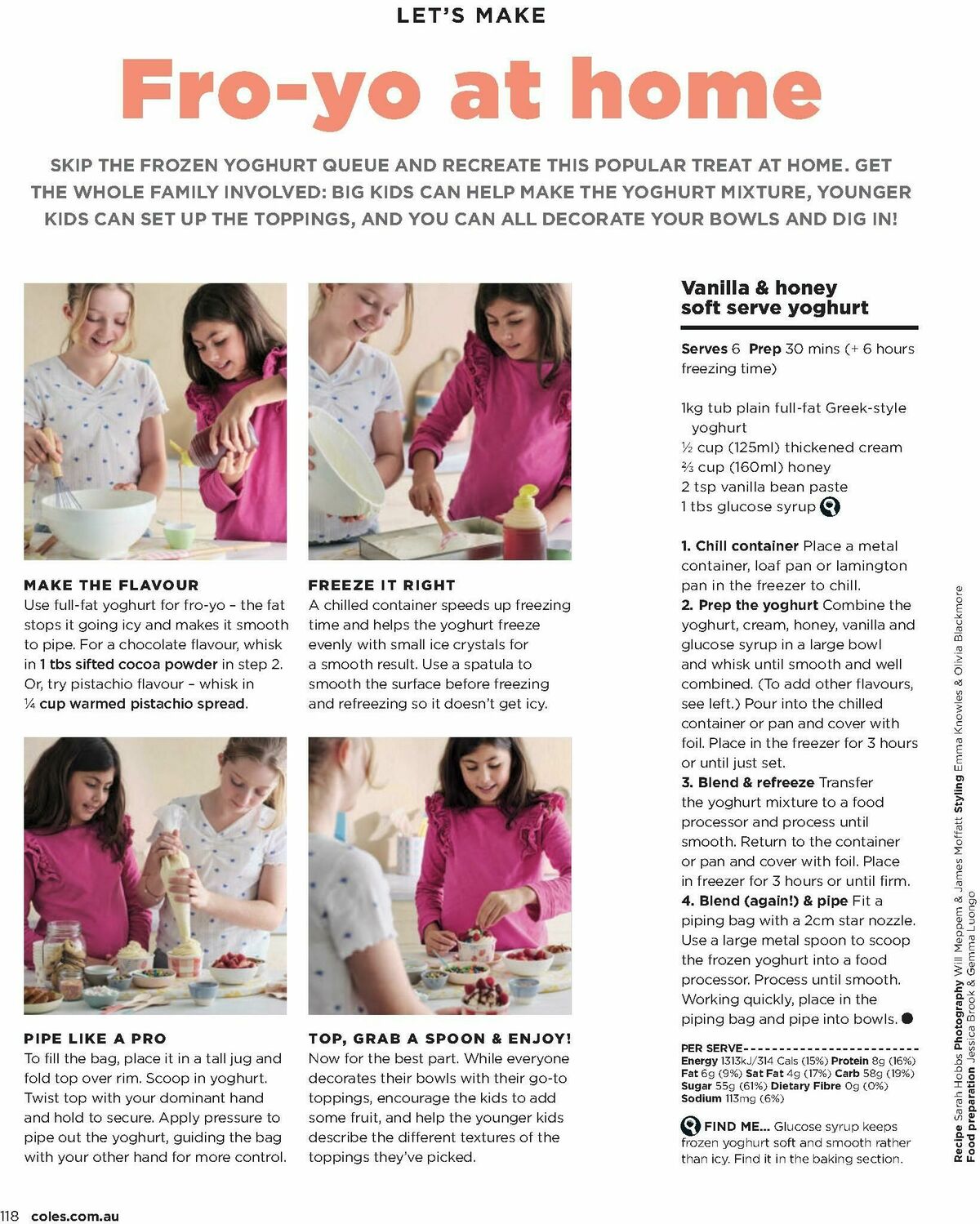 LET'S MAKE

Fro-yo at home

SKIP THE FROZEN YOGHURT QUEUE AND RECREATE THIS POPULAR TREAT AT HOME. GET THE WHOLE FAMILY INVOLVED: BIG KIDS CAN HELP MAKE THE YOGHURT MIXTURE, YOUNGER KIDS CAN SET UP THE TOPPINGS, AND YOU CAN ALL DECORATE YOUR BOWLS AND DIG IN!

MAKE THE FLAVOUR
Use full-fat yoghurt for fro-yo – the fat stops it going icy and makes it smooth to pipe. For a chocolate flavour, whisk in 1 tbs sifted cocoa powder in step 2. Or, try pistachio flavour – whisk in ¼ cup warmed pistachio spread.

FREEZE IT RIGHT
A chilled container speeds up freezing time and helps the yoghurt freeze evenly with small ice crystals for a smooth result. Use a spatula to smooth the surface before freezing and refreezing so it doesn't get icy.

PIPE LIKE A PRO
To fill the bag, place it in a tall jug and fold top over rim. Scoop in yoghurt. Twist top with your dominant hand and hold to secure. Apply pressure to pipe out the yoghurt, guiding the bag with your other hand for more control.

TOP, GRAB A SPOON & ENJOY!
Now for the best part. While everyone decorates their bowls with their go-to toppings, encourage the kids to add some fruit, and help the younger kids describe the different textures of the toppings they've picked.

Vanilla & honey soft serve yoghurt

Serves 6 Prep 30 mins (+ 6 hours freezing time)

1kg tub plain full-fat Greek-style yoghurt
½ cup (125ml) thickened cream
⅔ cup (160ml) honey
2 tsp vanilla bean paste
1 tbs glucose syrup

1. Chill container Place a metal container, loaf pan or lamington pan in the freezer to chill.
2. Prep the yoghurt Combine the yoghurt, cream, honey, vanilla and glucose syrup in a large bowl and whisk until smooth and well combined. (To add other flavours, see left.) Pour into the chilled container or pan and cover with foil. Place in the freezer for 3 hours or until just set.
3. Blend & refreeze Transfer the yoghurt mixture to a food processor and process until smooth. Return to the container or pan and cover with foil. Place in freezer for 3 hours or until firm.
4. Blend (again!) & pipe Fit a piping bag with a 2cm star nozzle. Use a large metal spoon to scoop the frozen yoghurt into a food processor. Process until smooth. Working quickly, place in the piping bag and pipe into bowls.

PER SERVE
Energy 1313kJ/314 Cals (15%) Protein 8g (16%) Fat 6g (9%) Sat Fat 4g (17%) Carb 58g (19%) Sugar 55g (61%) Dietary Fibre 0g (0%) Sodium 113mg (6%)

FIND ME... Glucose syrup keeps frozen yoghurt soft and smooth rather than icy. Find it in the baking section.

Recipe Sarah Hobbs Photography Will Meppem & James Moffatt Styling Emma Knowles & Olivia Blackmore Food preparation Jessica Brook & Gemma Luongo

118 coles.com.au