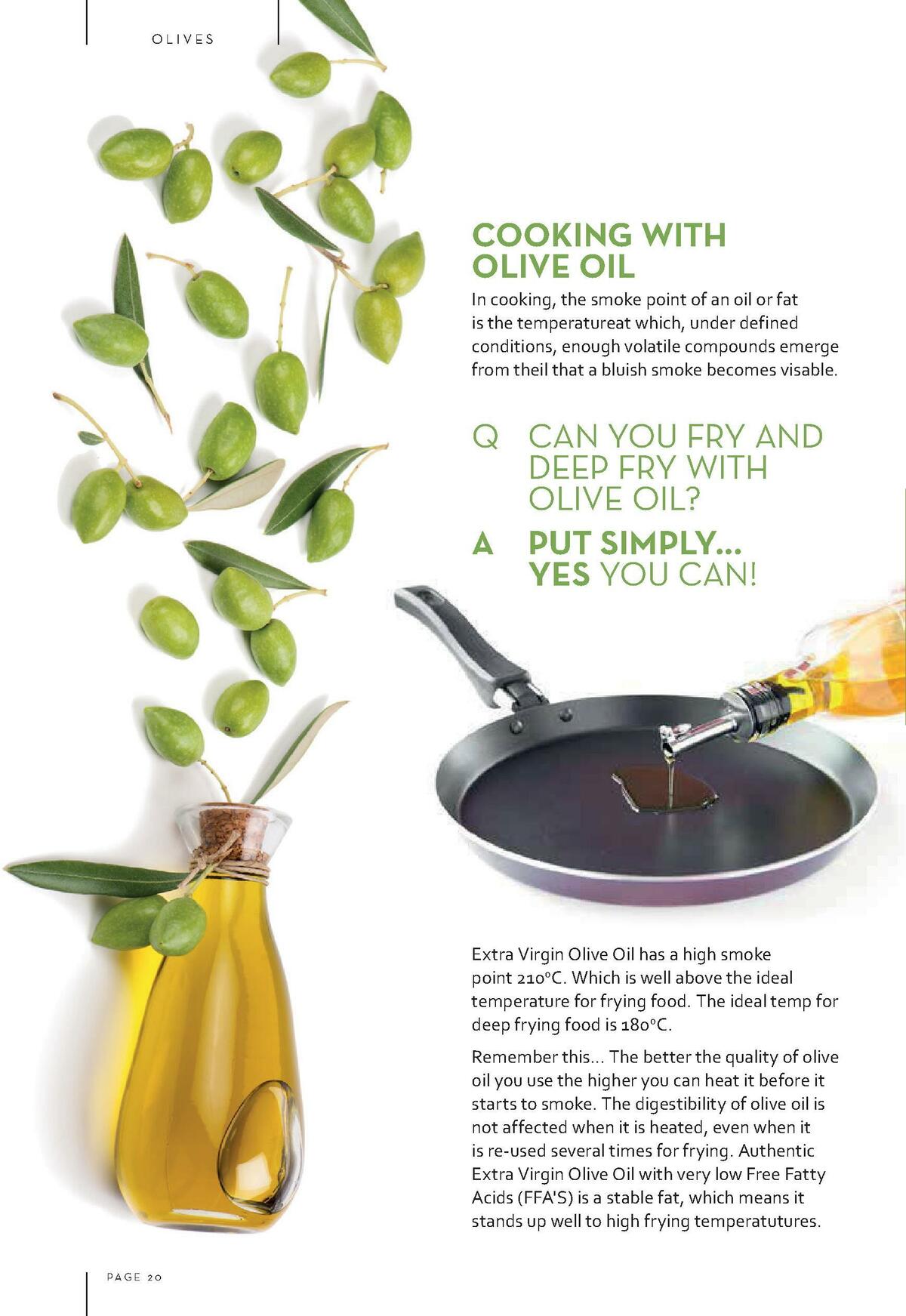 OLIVES

COOKING WITH OLIVE OIL

In cooking, the smoke point of an oil or fat is the temperatureat which, under defined conditions, enough volatile compounds emerge from theil that a bluish smoke becomes visable.

Q CAN YOU FRY AND DEEP FRY WITH OLIVE OIL?

A PUT SIMPLY... YES YOU CAN!

Extra Virgin Olive Oil has a high smoke point 210°C. Which is well above the ideal temperature for frying food. The ideal temp for deep frying food is 180°C.

Remember this... The better the quality of olive oil you use the higher you can heat it before it starts to smoke. The digestibility of olive oil is not affected when it is heated, even when it is re-used several times for frying. Authentic Extra Virgin Olive Oil with very low Free Fatty Acids (FFA'S) is a stable fat, which means it stands up well to high frying temperatutures.

PAGE 20