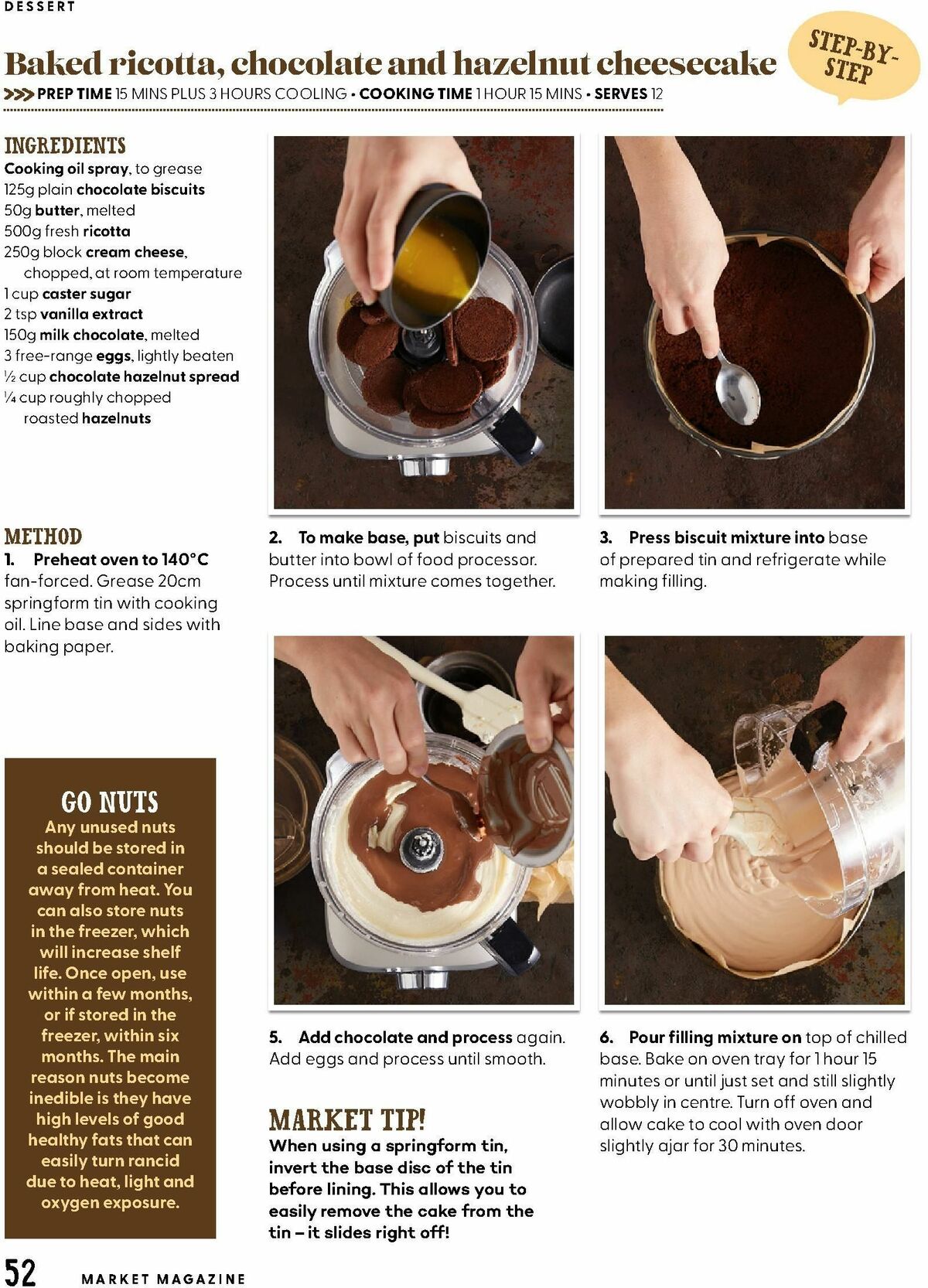 DESSERT

Baked ricotta, chocolate and hazelnut cheesecake

STEP-BY-STEP

>>> PREP TIME 15 MINS PLUS 3 HOURS COOLING • COOKING TIME 1 HOUR 15 MINS • SERVES 12

INGREDIENTS
Cooking oil spray, to grease
125g plain chocolate biscuits
50g butter, melted
500g fresh ricotta
250g block cream cheese, chopped, at room temperature
1 cup caster sugar
2 tsp vanilla extract
150g milk chocolate, melted
3 free-range eggs, lightly beaten
½ cup chocolate hazelnut spread
¼ cup roughly chopped roasted hazelnuts

METHOD
1. Preheat oven to 140°C fan-forced. Grease 20cm springform tin with cooking oil. Line base and sides with baking paper.

2. To make base, put biscuits and butter into bowl of food processor. Process until mixture comes together.

3. Press biscuit mixture into base of prepared tin and refrigerate while making filling.

GO NUTS
Any unused nuts should be stored in a sealed container away from heat. You can also store nuts in the freezer, which will increase shelf life. Once open, use within a few months, or if stored in the freezer, within six months. The main reason nuts become inedible is they have high levels of good healthy fats that can easily turn rancid due to heat, light and oxygen exposure.

5. Add chocolate and process again. Add eggs and process until smooth.

MARKET TIP!
When using a springform tin, invert the base disc of the tin before lining. This allows you to easily remove the cake from the tin – it slides right off!

6. Pour filling mixture on top of chilled base. Bake on oven tray for 1 hour 15 minutes or until just set and still slightly wobbly in centre. Turn off oven and allow cake to cool with oven door slightly ajar for 30 minutes.

52 MARKET MAGAZINE