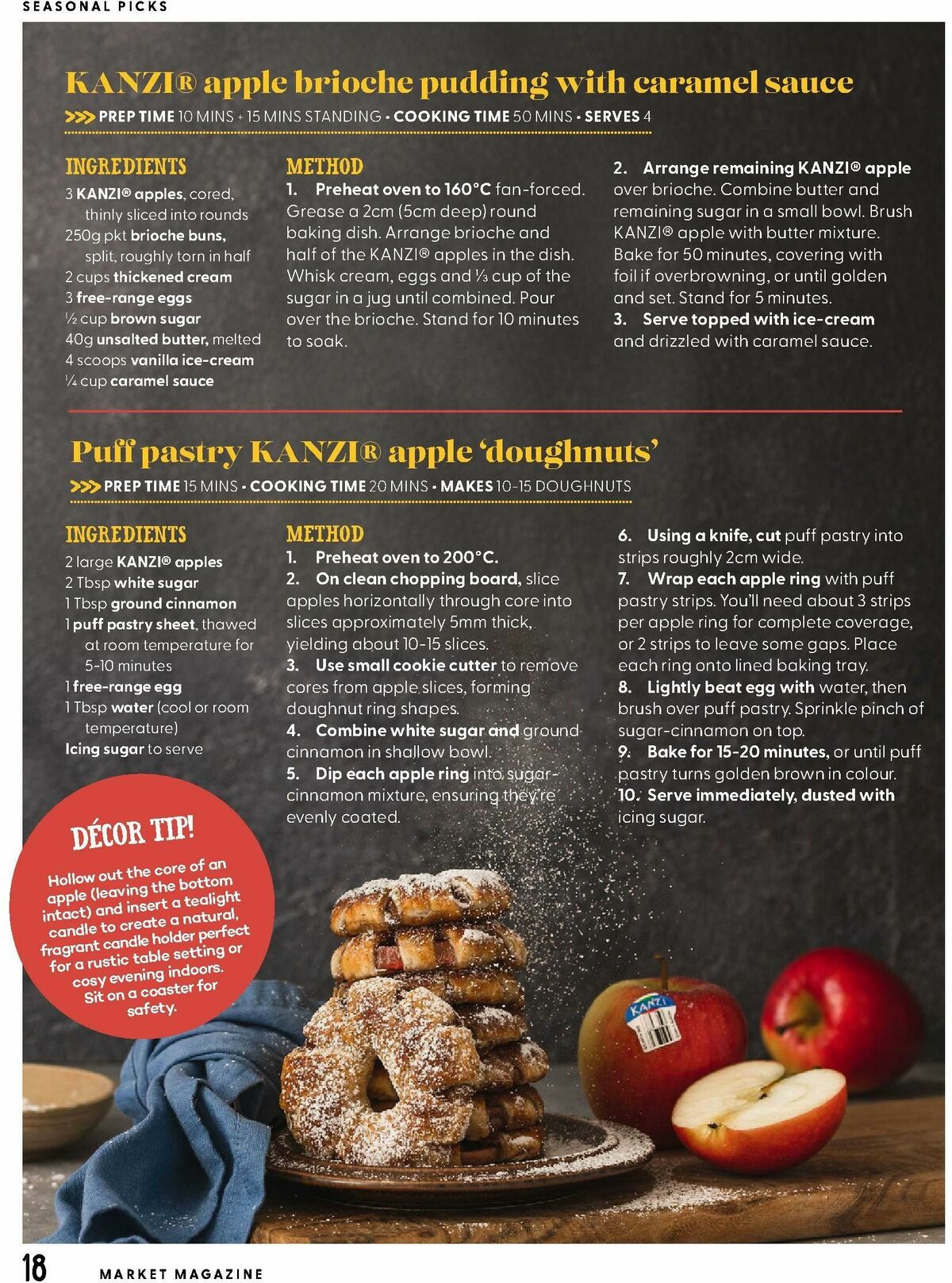 SEASONAL PICKS

KANZI® apple brioche pudding with caramel sauce

>>> PREP TIME 10 MINS + 15 MINS STANDING • COOKING TIME 50 MINS • SERVES 4

INGREDIENTS
3 KANZI® apples, cored, thinly sliced into rounds
250g pkt brioche buns, split, roughly torn in half
2 cups thickened cream
3 free-range eggs
½ cup brown sugar
40g unsalted butter, melted
4 scoops vanilla ice-cream
¼ cup caramel sauce

METHOD
1. Preheat oven to 160°C fan-forced. Grease a 2cm (5cm deep) round baking dish. Arrange brioche and half of the KANZI® apples in the dish. Whisk cream, eggs and ⅓ cup of the sugar in a jug until combined. Pour over the brioche. Stand for 10 minutes to soak.
2. Arrange remaining KANZI® apple over brioche. Combine butter and remaining sugar in a small bowl. Brush KANZI® apple with butter mixture. Bake for 50 minutes, covering with foil if overbrowning, or until golden and set. Stand for 5 minutes.
3. Serve topped with ice-cream and drizzled with caramel sauce.

Puff pastry KANZI® apple 'doughnuts'

>>> PREP TIME 15 MINS • COOKING TIME 20 MINS • MAKES 10-15 DOUGHNUTS

INGREDIENTS
2 large KANZI® apples
2 Tbsp white sugar
1 Tbsp ground cinnamon
1 puff pastry sheet, thawed at room temperature for 5-10 minutes
1 free-range egg
1 Tbsp water (cool or room temperature)
Icing sugar to serve

METHOD
1. Preheat oven to 200°C.
2. On clean chopping board, slice apples horizontally through core into slices approximately 5mm thick, yielding about 10-15 slices.
3. Use small cookie cutter to remove cores from apple slices, forming doughnut ring shapes.
4. Combine white sugar and ground cinnamon in shallow bowl.
5. Dip each apple ring into sugar-cinnamon mixture, ensuring they're evenly coated.
6. Using a knife, cut puff pastry into strips roughly 2cm wide.
7. Wrap each apple ring with puff pastry strips. You'll need about 3 strips per apple ring for complete coverage, or 2 strips to leave some gaps. Place each ring onto lined baking tray.
8. Lightly beat egg with water, then brush over puff pastry. Sprinkle pinch of sugar-cinnamon on top.
9. Bake for 15-20 minutes, or until puff pastry turns golden brown in colour.
10. Serve immediately, dusted with icing sugar.

DÉCOR TIP!
Hollow out the core of an apple (leaving the bottom intact) and insert a tealight candle to create a natural, fragrant candle holder perfect for a rustic table setting or cosy evening indoors. Sit on a coaster for safety.

KANZI

18 MARKET MAGAZINE