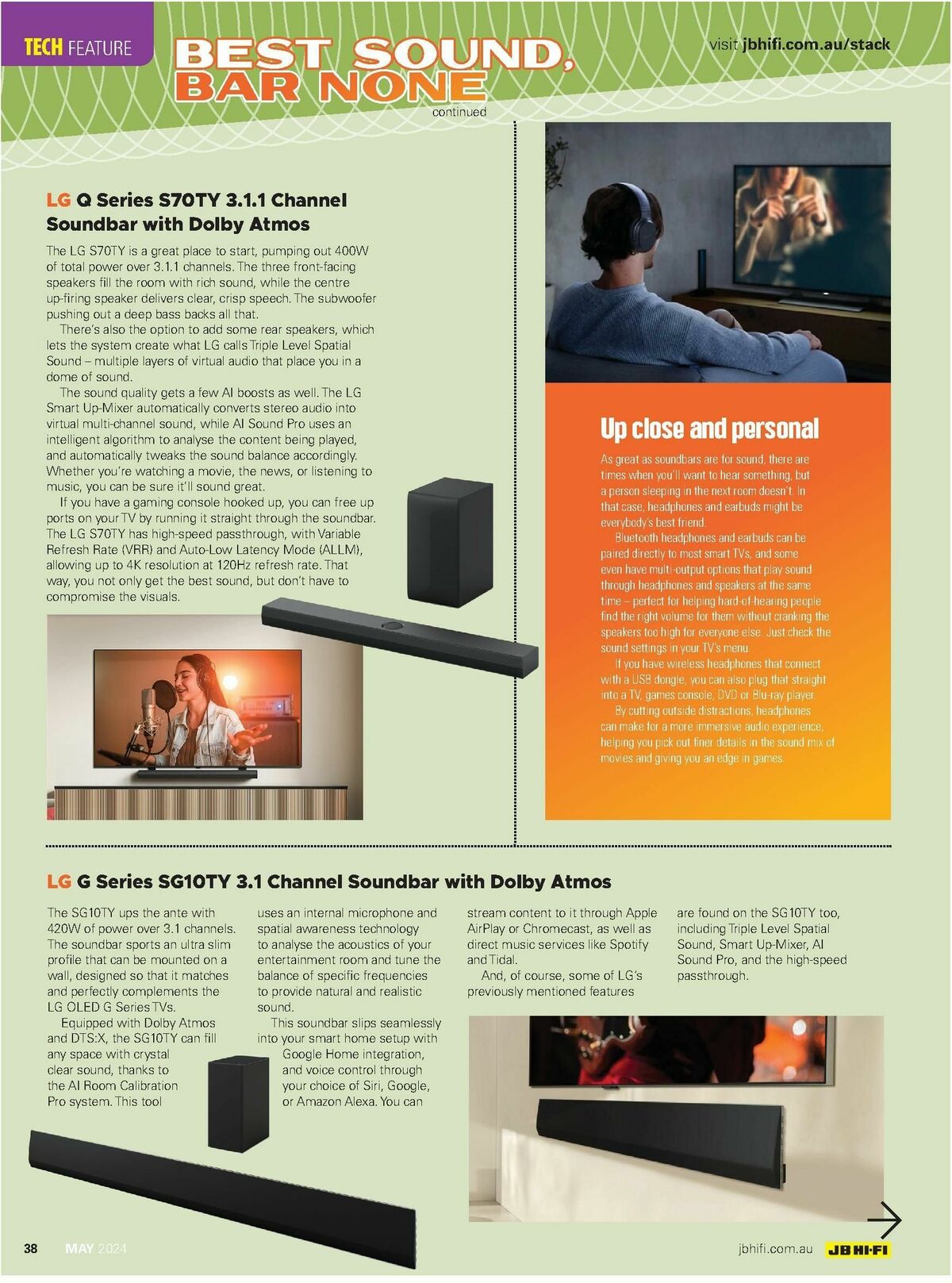 TECH FEATURE

BEST SOUND, BAR NONE

continued

visit jbhifi.com.au/stack

LG Q Series S70TY 3.1.1 Channel Soundbar with Dolby Atmos

The LG S70TY is a great place to start, pumping out 400W of total power over 3.1.1 channels. The three front-facing speakers fill the room with rich sound, while the centre up-firing speaker delivers clear, crisp speech. The subwoofer pushing out a deep bass backs all that.

There's also the option to add some rear speakers, which lets the system create what LG calls Triple Level Spatial Sound – multiple layers of virtual audio that place you in a dome of sound.

The sound quality gets a few AI boosts as well. The LG Smart Up-Mixer automatically converts stereo audio into virtual multi-channel sound, while AI Sound Pro uses an intelligent algorithm to analyse the content being played, and automatically tweaks the sound balance accordingly. Whether you're watching a movie, the news, or listening to music, you can be sure it'll sound great.

If you have a gaming console hooked up, you can free up ports on your TV by running it straight through the soundbar. The LG S70TY has high-speed passthrough, with Variable Refresh Rate (VRR) and Auto-Low Latency Mode (ALLM), allowing up to 4K resolution at 120Hz refresh rate. That way, you not only get the best sound, but don't have to compromise the visuals.

Up close and personal

As great as soundbars are for sound, there are times when you'll want to hear something, but a person sleeping in the next room doesn't. In that case, headphones and earbuds might be everybody's best friend.

Bluetooth headphones and earbuds can be paired directly to most smart TVs, and some even have multi-output options that play sound through headphones and speakers at the same time – perfect for helping hard-of-hearing people find the right volume for them without cranking the speakers too high for everyone else. Just check the sound settings in your TV's menu.

If you have wireless headphones that connect with a USB dongle, you can also plug that straight into a TV, games console, DVD or Blu-ray player.

By cutting outside distractions, headphones can make for a more immersive audio experience, helping you pick out finer details in the sound mix of movies and giving you an edge in games.

LG G Series SG10TY 3.1 Channel Soundbar with Dolby Atmos

The SG10TY ups the ante with 420W of power over 3.1 channels. The soundbar sports an ultra slim profile that can be mounted on a wall, designed so that it matches and perfectly complements the LG OLED G Series TVs.

Equipped with Dolby Atmos and DTS:X, the SG10TY can fill any space with crystal clear sound, thanks to the AI Room Calibration Pro system. This tool uses an internal microphone and spatial awareness technology to analyse the acoustics of your entertainment room and tune the balance of specific frequencies to provide natural and realistic sound.

This soundbar slips seamlessly into your smart home setup with Google Home integration, and voice control through your choice of Siri, Google, or Amazon Alexa. You can stream content to it through Apple AirPlay or Chromecast, as well as direct music services like Spotify and Tidal.

And, of course, some of LG's previously mentioned features are found on the SG10TY too, including Triple Level Spatial Sound, Smart Up-Mixer, AI Sound Pro, and the high-speed passthrough.

38 MAY 2024

jbhifi.com.au JB HI-FI