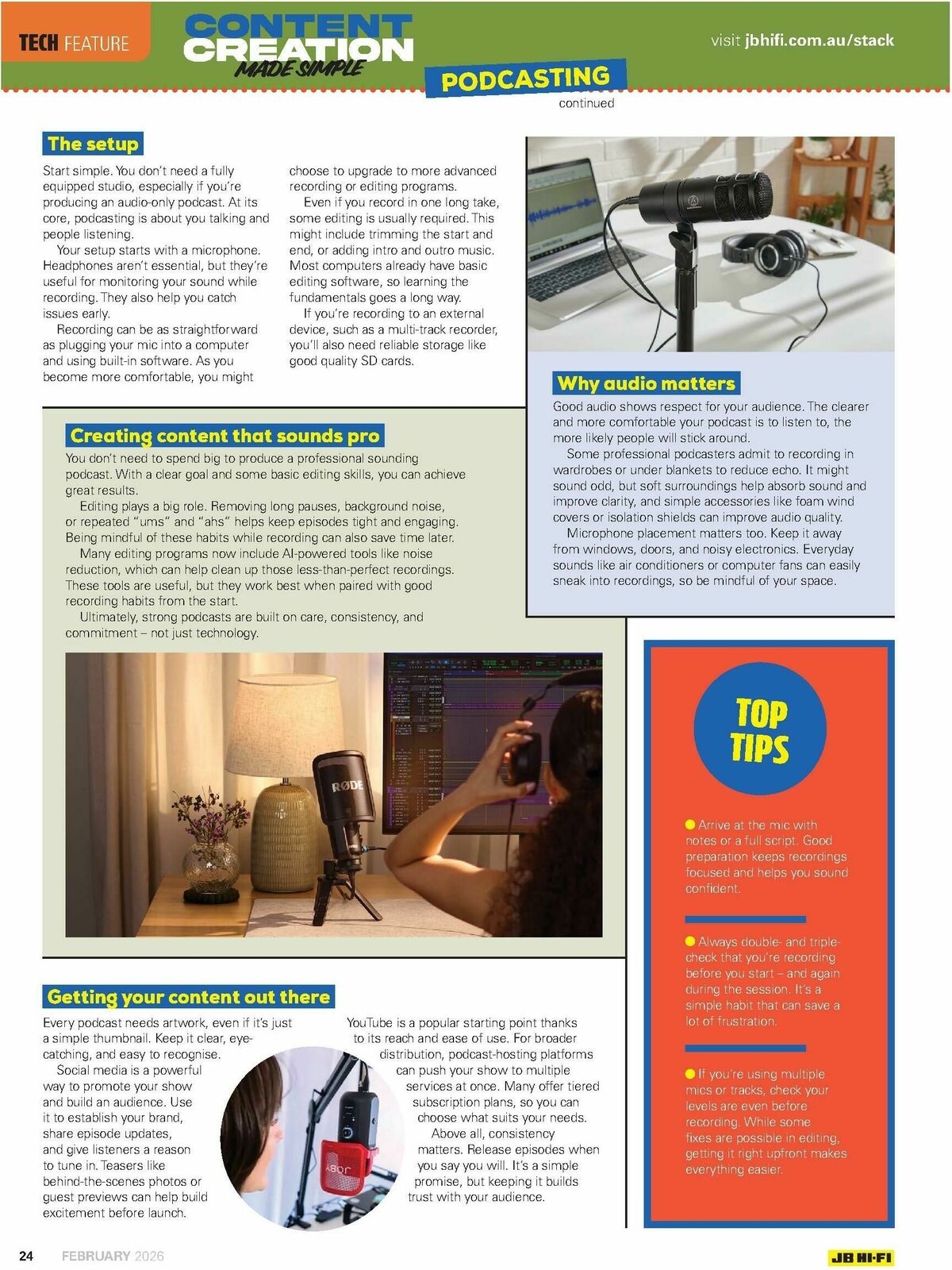 TECH FEATURE

CONTENT CREATION MADE SIMPLE

visit jbhifi.com.au/stack

PODCASTING
continued

The setup

Start simple. You don't need a fully equipped studio, especially if you're producing an audio-only podcast. At its core, podcasting is about you talking and people listening.

Your setup starts with a microphone. Headphones aren't essential, but they're useful for monitoring your sound while recording. They also help you catch issues early.

Recording can be as straightforward as plugging your mic into a computer and using built-in software. As you become more comfortable, you might choose to upgrade to more advanced recording or editing programs.

Even if you record in one long take, some editing is usually required. This might include trimming the start and end, or adding intro and outro music. Most computers already have basic editing software, so learning the fundamentals goes a long way.

If you're recording to an external device, such as a multi-track recorder, you'll also need reliable storage like good quality SD cards.

Why audio matters

Good audio shows respect for your audience. The clearer and more comfortable your podcast is to listen to, the more likely people will stick around.

Some professional podcasters admit to recording in wardrobes or under blankets to reduce echo. It might sound odd, but soft surroundings help absorb sound and improve clarity, and simple accessories like foam wind covers or isolation shields can improve audio quality.

Microphone placement matters too. Keep it away from windows, doors, and noisy electronics. Everyday sounds like air conditioners or computer fans can easily sneak into recordings, so be mindful of your space.

Creating content that sounds pro

You don't need to spend big to produce a professional sounding podcast. With a clear goal and some basic editing skills, you can achieve great results.

Editing plays a big role. Removing long pauses, background noise, or repeated "ums" and "ahs" helps keep episodes tight and engaging. Being mindful of these habits while recording can also save time later.

Many editing programs now include AI-powered tools like noise reduction, which can help clean up those less-than-perfect recordings. These tools are useful, but they work best when paired with good recording habits from the start.

Ultimately, strong podcasts are built on care, consistency, and commitment – not just technology.

RØDE

TOP TIPS

Arrive at the mic with notes or a full script. Good preparation keeps recordings focused and helps you sound confident.

Always double- and triple-check that you're recording before you start – and again during the session. It's a simple habit that can save a lot of frustration.

If you're using multiple mics or tracks, check your levels are even before recording. While some fixes are possible in editing, getting it right upfront makes everything easier.

Getting your content out there

Every podcast needs artwork, even if it's just a simple thumbnail. Keep it clear, eye-catching, and easy to recognise.

Social media is a powerful way to promote your show and build an audience. Use it to establish your brand, share episode updates, and give listeners a reason to tune in. Teasers like behind-the-scenes photos or guest previews can help build excitement before launch.

YouTube is a popular starting point thanks to its reach and ease of use. For broader distribution, podcast-hosting platforms can push your show to multiple services at once. Many offer tiered subscription plans, so you can choose what suits your needs.

Above all, consistency matters. Release episodes when you say you will. It's a simple promise, but keeping it builds trust with your audience.

JOBY

24 FEBRUARY 2026

JB HI-FI