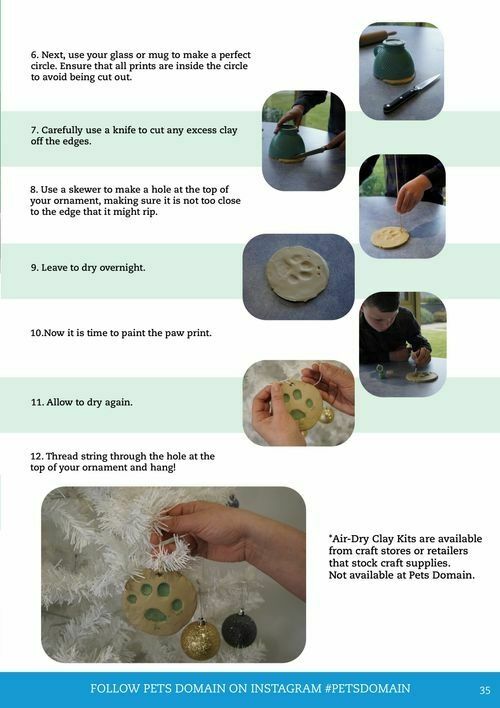 6. Next, use your glass or mug to make a perfect circle. Ensure that all prints are inside the circle to avoid being cut out.

7. Carefully use a knife to cut any excess clay off the edges.

8. Use a skewer to make a hole at the top of your ornament, making sure it is not too close to the edge that it might rip.

9. Leave to dry overnight.

10.Now it is time to paint the paw print.

11. Allow to dry again.

12. Thread string through the hole at the top of your ornament and hang!

*Air-Dry Clay Kits are available from craft stores or retailers that stock craft supplies.
Not available at Pets Domain.

FOLLOW PETS DOMAIN ON INSTAGRAM #PETSDOMAIN 35