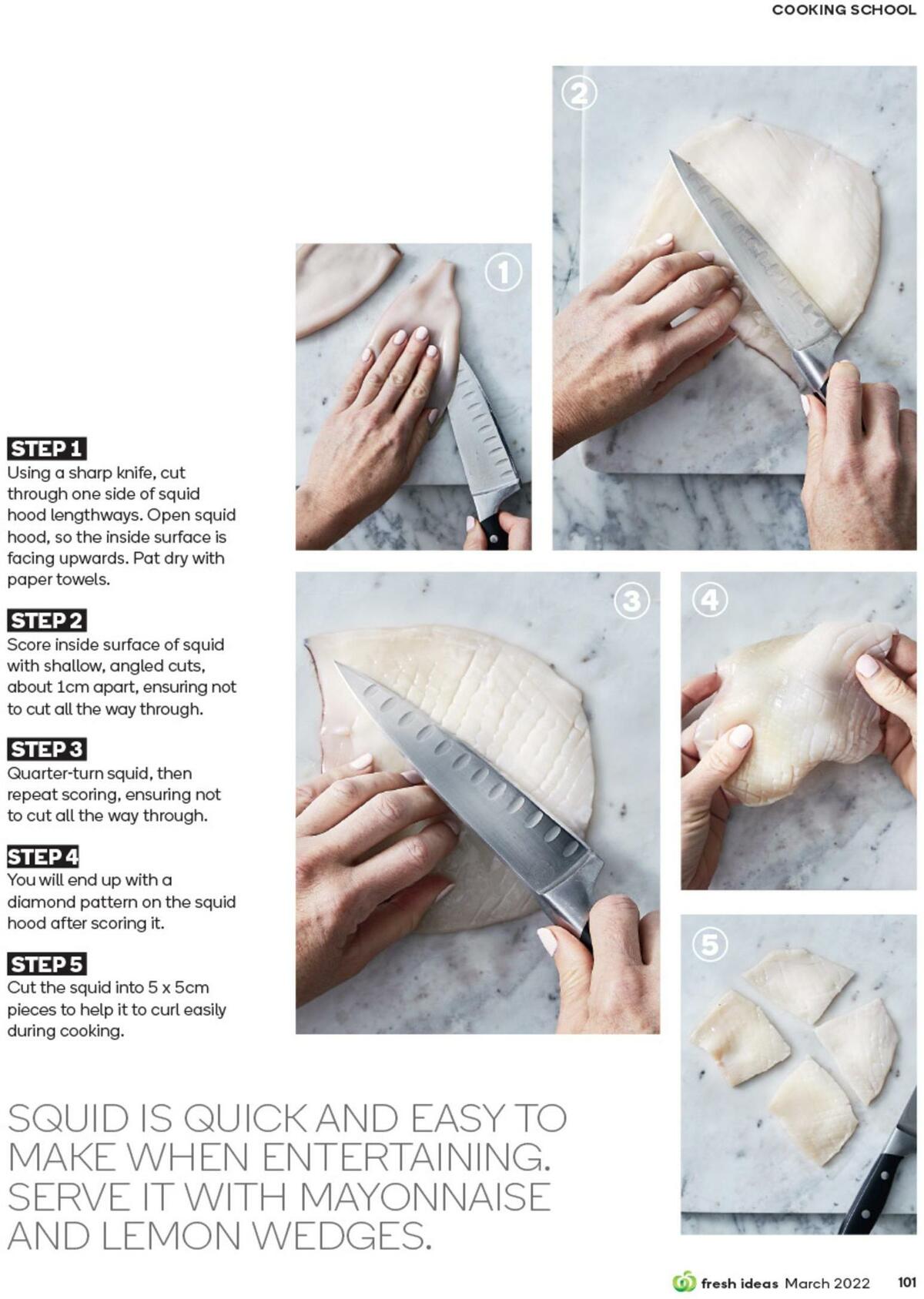 COOKING SCHOOL

2

1

STEP 1
Using a sharp knife, cut through one side of squid hood lengthways. Open squid hood, so the inside surface is facing upwards. Pat dry with paper towels.

STEP 2
Score inside surface of squid with shallow, angled cuts, about 1cm apart, ensuring not to cut all the way through.

STEP 3
Quarter-turn squid, then repeat scoring, ensuring not to cut all the way through.

STEP 4
You will end up with a diamond pattern on the squid hood after scoring it.

STEP 5
Cut the squid into 5 x 5cm pieces to help it to curl easily during cooking.

3

4

5

SQUID IS QUICK AND EASY TO MAKE WHEN ENTERTAINING. SERVE IT WITH MAYONNAISE AND LEMON WEDGES.

fresh ideas March 2022 101