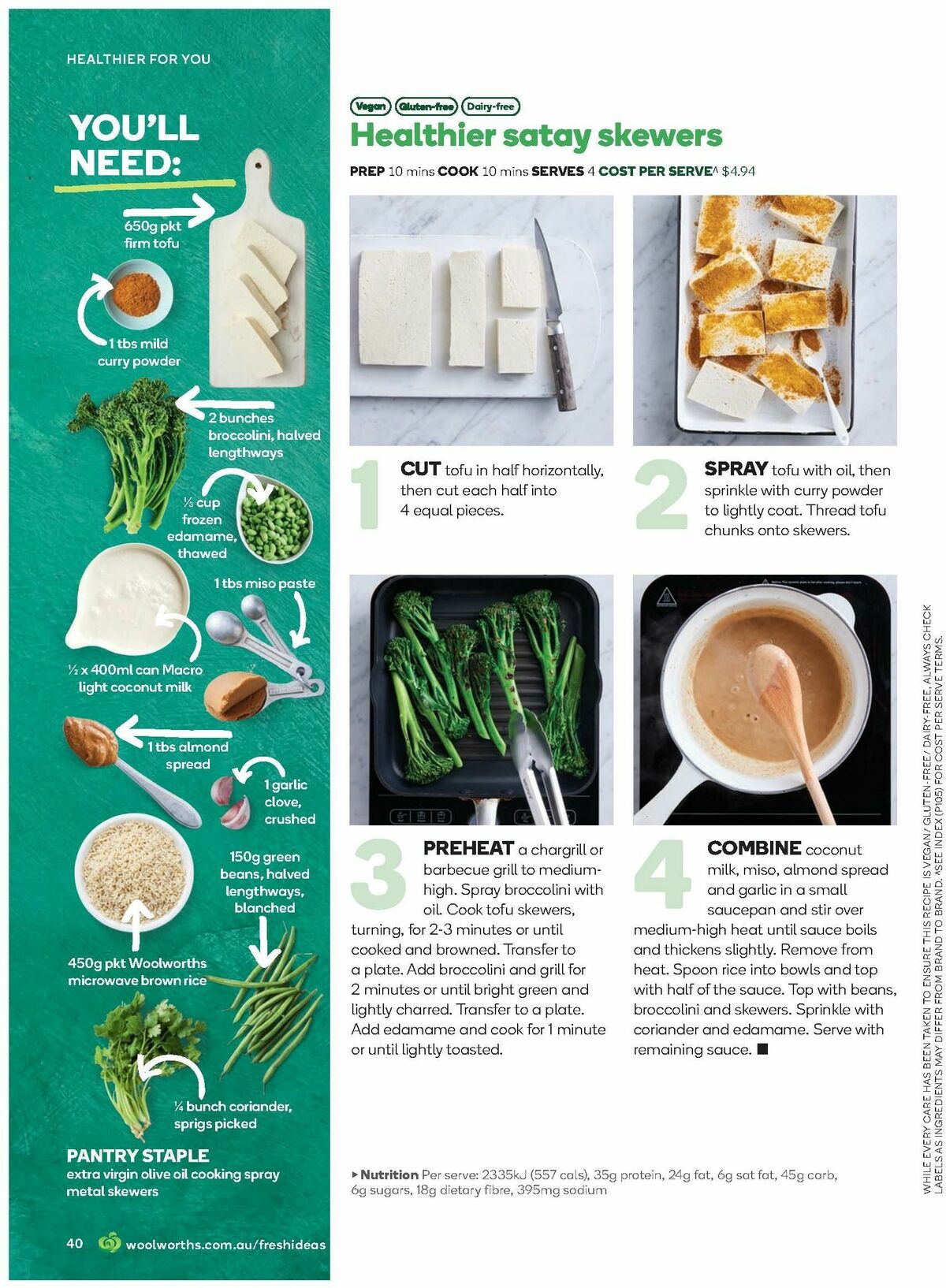 HEALTHIER FOR YOU

YOU'LL NEED:

650g pkt firm tofu

1 tbs mild curry powder

2 bunches broccolini, halved lengthways

⅓ cup frozen edamame, thawed

1 tbs miso paste

½ x 400ml can Macro light coconut milk

1 tbs almond spread

1 garlic clove, crushed

150g green beans, halved lengthways, blanched

450g pkt Woolworths microwave brown rice

¼ bunch coriander, sprigs picked

PANTRY STAPLE
extra virgin olive oil cooking spray
metal skewers

40 woolworths.com.au/freshideas

Vegan Gluten-free Dairy-free

Healthier satay skewers

PREP 10 mins COOK 10 mins SERVES 4 COST PER SERVE^ $4.94

1 CUT tofu in half horizontally, then cut each half into 4 equal pieces.

2 SPRAY tofu with oil, then sprinkle with curry powder to lightly coat. Thread tofu chunks onto skewers.

3 PREHEAT a chargrill or barbecue grill to medium-high. Spray broccolini with oil. Cook tofu skewers, turning, for 2-3 minutes or until cooked and browned. Transfer to a plate. Add broccolini and grill for 2 minutes or until bright green and lightly charred. Transfer to a plate. Add edamame and cook for 1 minute or until lightly toasted.

4 COMBINE coconut milk, miso, almond spread and garlic in a small saucepan and stir over medium-high heat until sauce boils and thickens slightly. Remove from heat. Spoon rice into bowls and top with half of the sauce. Top with beans, broccolini and skewers. Sprinkle with coriander and edamame. Serve with remaining sauce. ■

▸ Nutrition Per serve: 2335kJ (557 cals), 35g protein, 24g fat, 6g sat fat, 45g carb, 6g sugars, 18g dietary fibre, 395mg sodium

WHILE EVERY CARE HAS BEEN TAKEN TO ENSURE THIS RECIPE IS VEGAN/ GLUTEN-FREE/ DAIRY-FREE, ALWAYS CHECK LABELS AS INGREDIENTS MAY DIFFER FROM BRAND TO BRAND. ^SEE INDEX (P105) FOR COST PER SERVE TERMS.