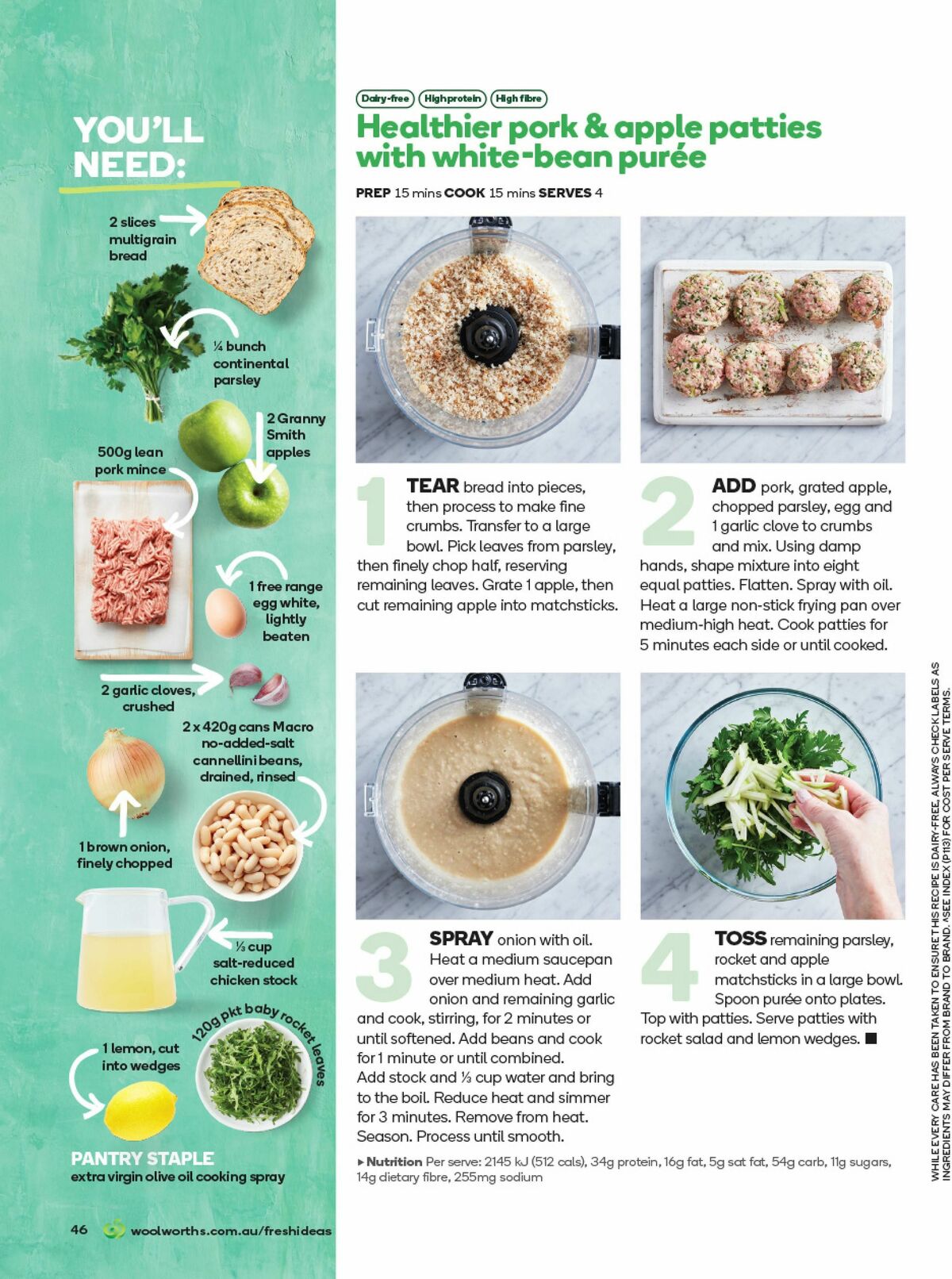 YOU'LL NEED:

2 slices multigrain bread

¼ bunch continental parsley

2 Granny Smith apples

500g lean pork mince

1 free range egg white, lightly beaten

2 garlic cloves, crushed

2 x 420g cans Macro no-added-salt cannellini beans, drained, rinsed

1 brown onion, finely chopped

⅓ cup salt-reduced chicken stock

120g pkt baby rocket leaves

1 lemon, cut into wedges

PANTRY STAPLE
extra virgin olive oil cooking spray

46 woolworths.com.au/freshideas

Dairy-free High protein High fibre

Healthier pork & apple patties with white-bean purée

PREP 15 mins COOK 15 mins SERVES 4

1 TEAR bread into pieces, then process to make fine crumbs. Transfer to a large bowl. Pick leaves from parsley, then finely chop half, reserving remaining leaves. Grate 1 apple, then cut remaining apple into matchsticks.

2 ADD pork, grated apple, chopped parsley, egg and 1 garlic clove to crumbs and mix. Using damp hands, shape mixture into eight equal patties. Flatten. Spray with oil. Heat a large non-stick frying pan over medium-high heat. Cook patties for 5 minutes each side or until cooked.

3 SPRAY onion with oil. Heat a medium saucepan over medium heat. Add onion and remaining garlic and cook, stirring, for 2 minutes or until softened. Add beans and cook for 1 minute or until combined. Add stock and ⅓ cup water and bring to the boil. Reduce heat and simmer for 3 minutes. Remove from heat. Season. Process until smooth.

4 TOSS remaining parsley, rocket and apple matchsticks in a large bowl. Spoon purée onto plates. Top with patties. Serve patties with rocket salad and lemon wedges. ■

▸ Nutrition Per serve: 2145 kJ (512 cals), 34g protein, 16g fat, 5g sat fat, 54g carb, 11g sugars, 14g dietary fibre, 255mg sodium

WHILE EVERY CARE HAS BEEN TAKEN TO ENSURE THIS RECIPE IS DAIRY-FREE, ALWAYS CHECK LABELS AS INGREDIENTS MAY DIFFER FROM BRAND TO BRAND. ^SEE INDEX (P113) FOR COST PER SERVE TERMS.