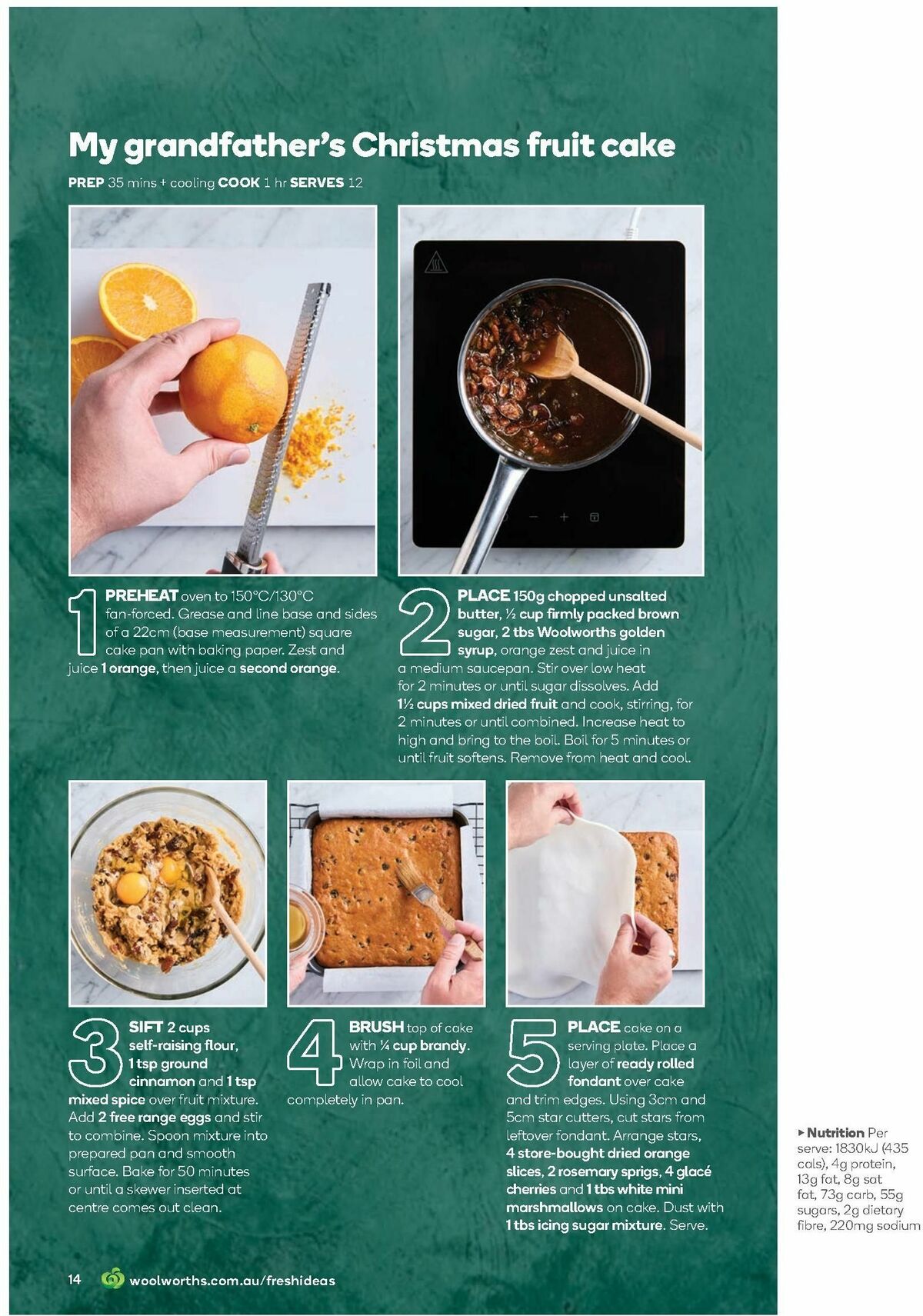 My grandfather's Christmas fruit cake

PREP 35 mins + cooling COOK 1 hr SERVES 12

1 PREHEAT oven to 150°C/130°C fan-forced. Grease and line base and sides of a 22cm (base measurement) square cake pan with baking paper. Zest and juice 1 orange, then juice a second orange.

2 PLACE 150g chopped unsalted butter, ½ cup firmly packed brown sugar, 2 tbs Woolworths golden syrup, orange zest and juice in a medium saucepan. Stir over low heat for 2 minutes or until sugar dissolves. Add 1½ cups mixed dried fruit and cook, stirring, for 2 minutes or until combined. Increase heat to high and bring to the boil. Boil for 5 minutes or until fruit softens. Remove from heat and cool.

3 SIFT 2 cups self-raising flour, 1 tsp ground cinnamon and 1 tsp mixed spice over fruit mixture. Add 2 free range eggs and stir to combine. Spoon mixture into prepared pan and smooth surface. Bake for 50 minutes or until a skewer inserted at centre comes out clean.

4 BRUSH top of cake with ¼ cup brandy. Wrap in foil and allow cake to cool completely in pan.

5 PLACE cake on a serving plate. Place a layer of ready rolled fondant over cake and trim edges. Using 3cm and 5cm star cutters, cut stars from leftover fondant. Arrange stars, 4 store-bought dried orange slices, 2 rosemary sprigs, 4 glacé cherries and 1 tbs white mini marshmallows on cake. Dust with 1 tbs icing sugar mixture. Serve.

▸ Nutrition Per serve: 1830kJ (435 cals), 4g protein, 13g fat, 8g sat fat, 73g carb, 55g sugars, 2g dietary fibre, 220mg sodium

14 woolworths.com.au/freshideas