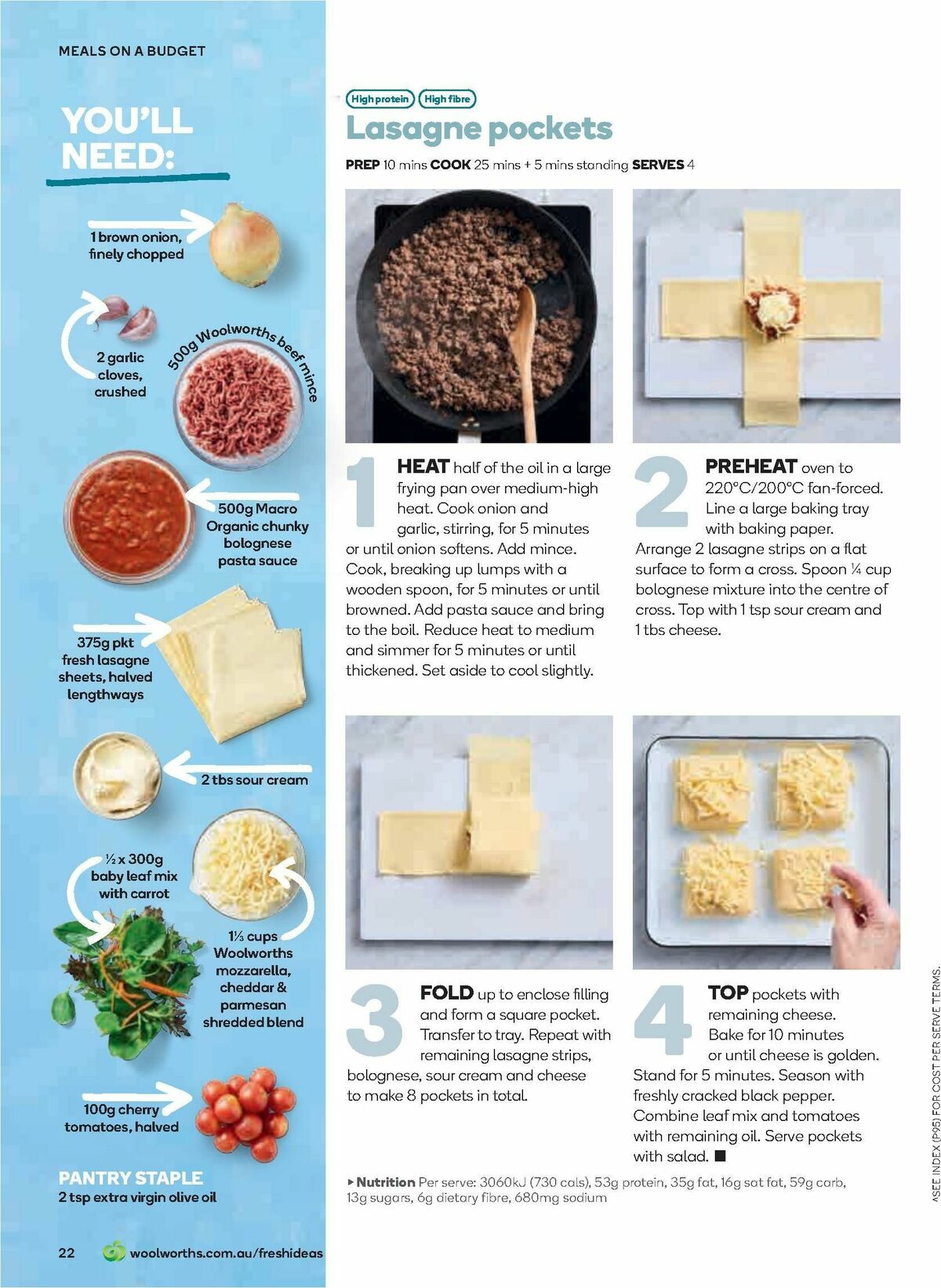 MEALS ON A BUDGET

YOU'LL NEED:

1 brown onion, finely chopped

2 garlic cloves, crushed

500g Woolworths beef mince

500g Macro Organic chunky bolognese pasta sauce

375g pkt fresh lasagne sheets, halved lengthways

2 tbs sour cream

½ x 300g baby leaf mix with carrot

1⅓ cups Woolworths mozzarella, cheddar & parmesan shredded blend

100g cherry tomatoes, halved

PANTRY STAPLE
2 tsp extra virgin olive oil

22 woolworths.com.au/freshideas

High protein High fibre

Lasagne pockets

PREP 10 mins COOK 25 mins + 5 mins standing SERVES 4

1 HEAT half of the oil in a large frying pan over medium-high heat. Cook onion and garlic, stirring, for 5 minutes or until onion softens. Add mince. Cook, breaking up lumps with a wooden spoon, for 5 minutes or until browned. Add pasta sauce and bring to the boil. Reduce heat to medium and simmer for 5 minutes or until thickened. Set aside to cool slightly.

2 PREHEAT oven to 220°C/200°C fan-forced. Line a large baking tray with baking paper. Arrange 2 lasagne strips on a flat surface to form a cross. Spoon ¼ cup bolognese mixture into the centre of cross. Top with 1 tsp sour cream and 1 tbs cheese.

3 FOLD up to enclose filling and form a square pocket. Transfer to tray. Repeat with remaining lasagne strips, bolognese, sour cream and cheese to make 8 pockets in total.

4 TOP pockets with remaining cheese. Bake for 10 minutes or until cheese is golden. Stand for 5 minutes. Season with freshly cracked black pepper. Combine leaf mix and tomatoes with remaining oil. Serve pockets with salad. ■

▸ Nutrition Per serve: 3060kJ (730 cals), 53g protein, 35g fat, 16g sat fat, 59g carb, 13g sugars, 6g dietary fibre, 680mg sodium

^SEE INDEX (P95) FOR COST PER SERVE TERMS.