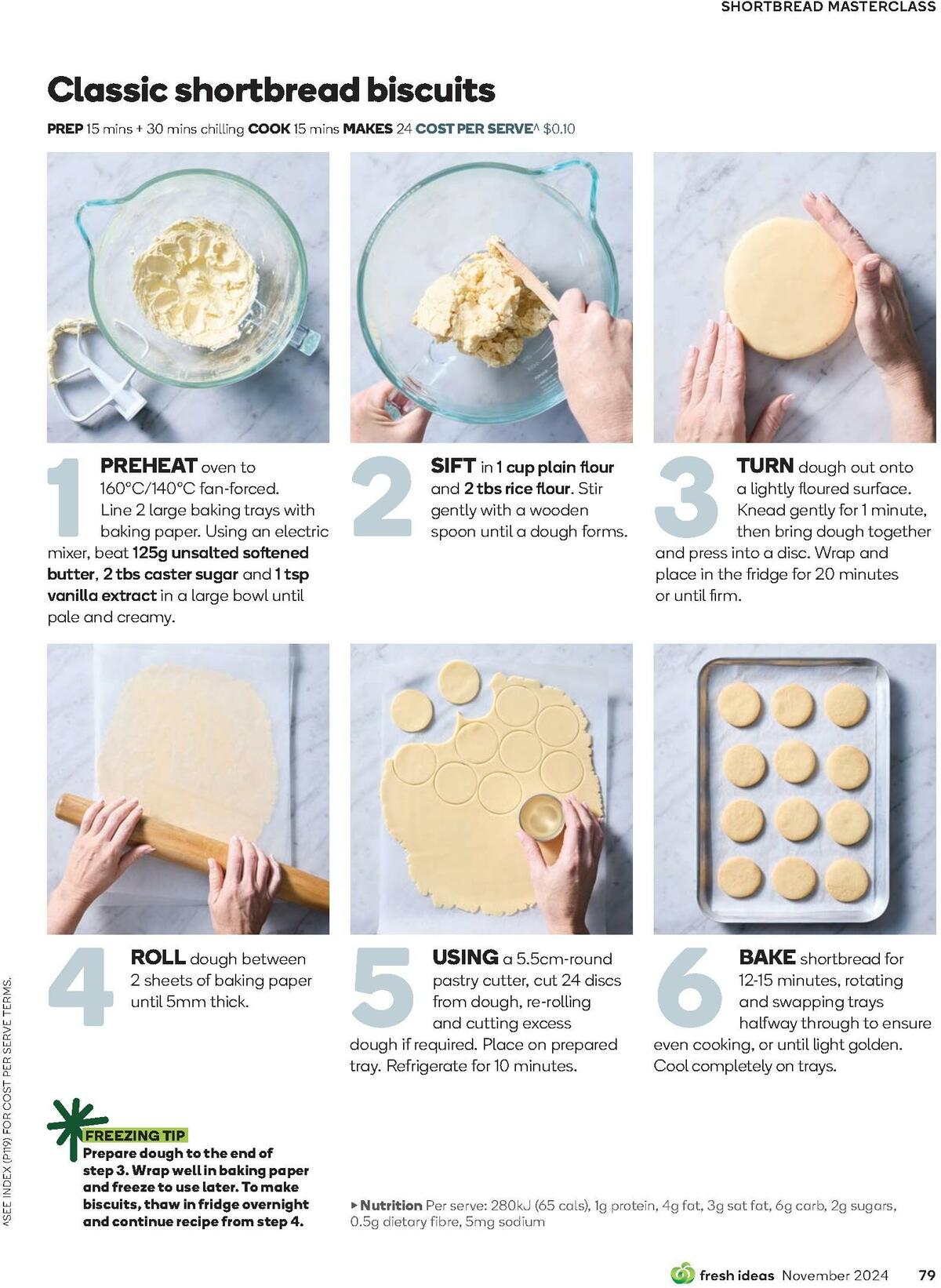 SHORTBREAD MASTERCLASS

Classic shortbread biscuits

PREP 15 mins + 30 mins chilling COOK 15 mins MAKES 24 COST PER SERVE^ $0.10

1 PREHEAT oven to 160°C/140°C fan-forced. Line 2 large baking trays with baking paper. Using an electric mixer, beat 125g unsalted softened butter, 2 tbs caster sugar and 1 tsp vanilla extract in a large bowl until pale and creamy.

2 SIFT in 1 cup plain flour and 2 tbs rice flour. Stir gently with a wooden spoon until a dough forms.

3 TURN dough out onto a lightly floured surface. Knead gently for 1 minute, then bring dough together and press into a disc. Wrap and place in the fridge for 20 minutes or until firm.

4 ROLL dough between 2 sheets of baking paper until 5mm thick.

5 USING a 5.5cm-round pastry cutter, cut 24 discs from dough, re-rolling and cutting excess dough if required. Place on prepared tray. Refrigerate for 10 minutes.

6 BAKE shortbread for 12-15 minutes, rotating and swapping trays halfway through to ensure even cooking, or until light golden. Cool completely on trays.

FREEZING TIP
Prepare dough to the end of step 3. Wrap well in baking paper and freeze to use later. To make biscuits, thaw in fridge overnight and continue recipe from step 4.

▸ Nutrition Per serve: 280kJ (65 cals), 1g protein, 4g fat, 3g sat fat, 6g carb, 2g sugars, 0.5g dietary fibre, 5mg sodium

^SEE INDEX (P119) FOR COST PER SERVE TERMS.

fresh ideas November 2024 79